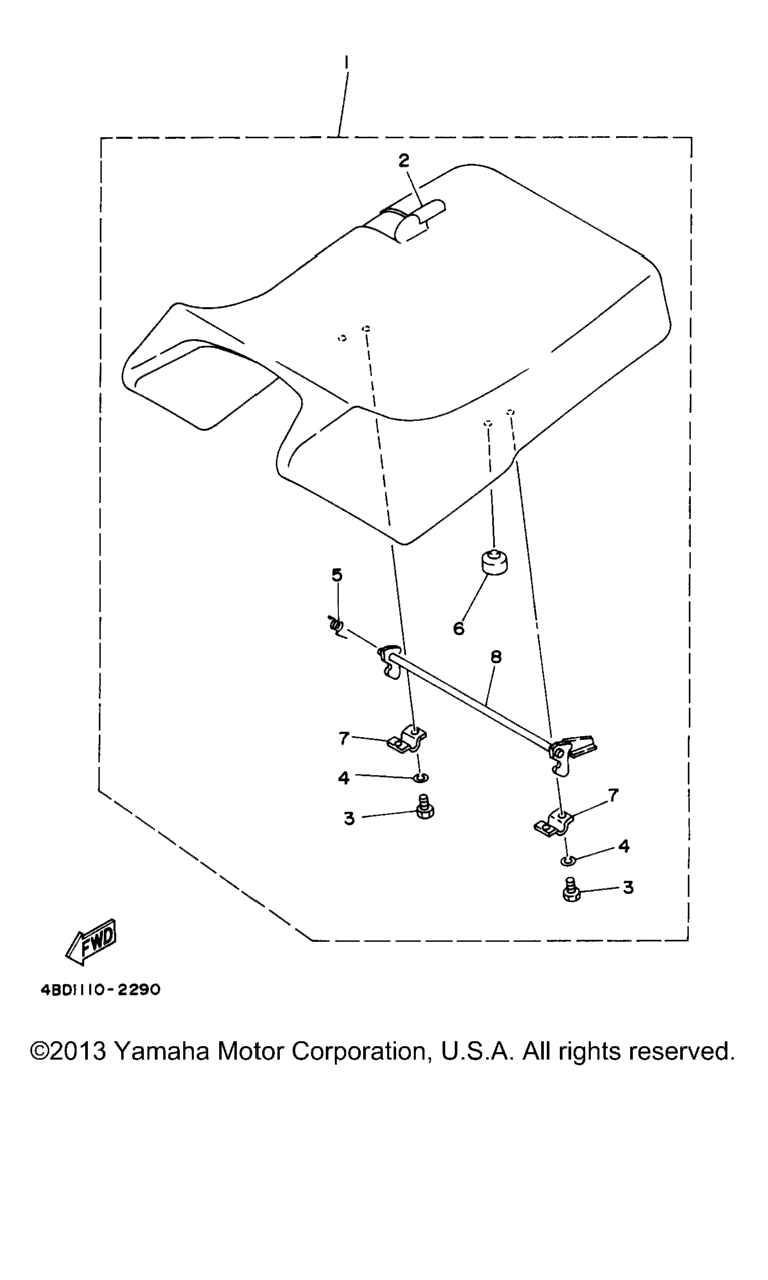 1

2

5

6

8

7

4

3

7

4

3

FWD

4BD1110-2290

©2013 Yamaha Motor Corporation, U.S.A. All rights reserved.