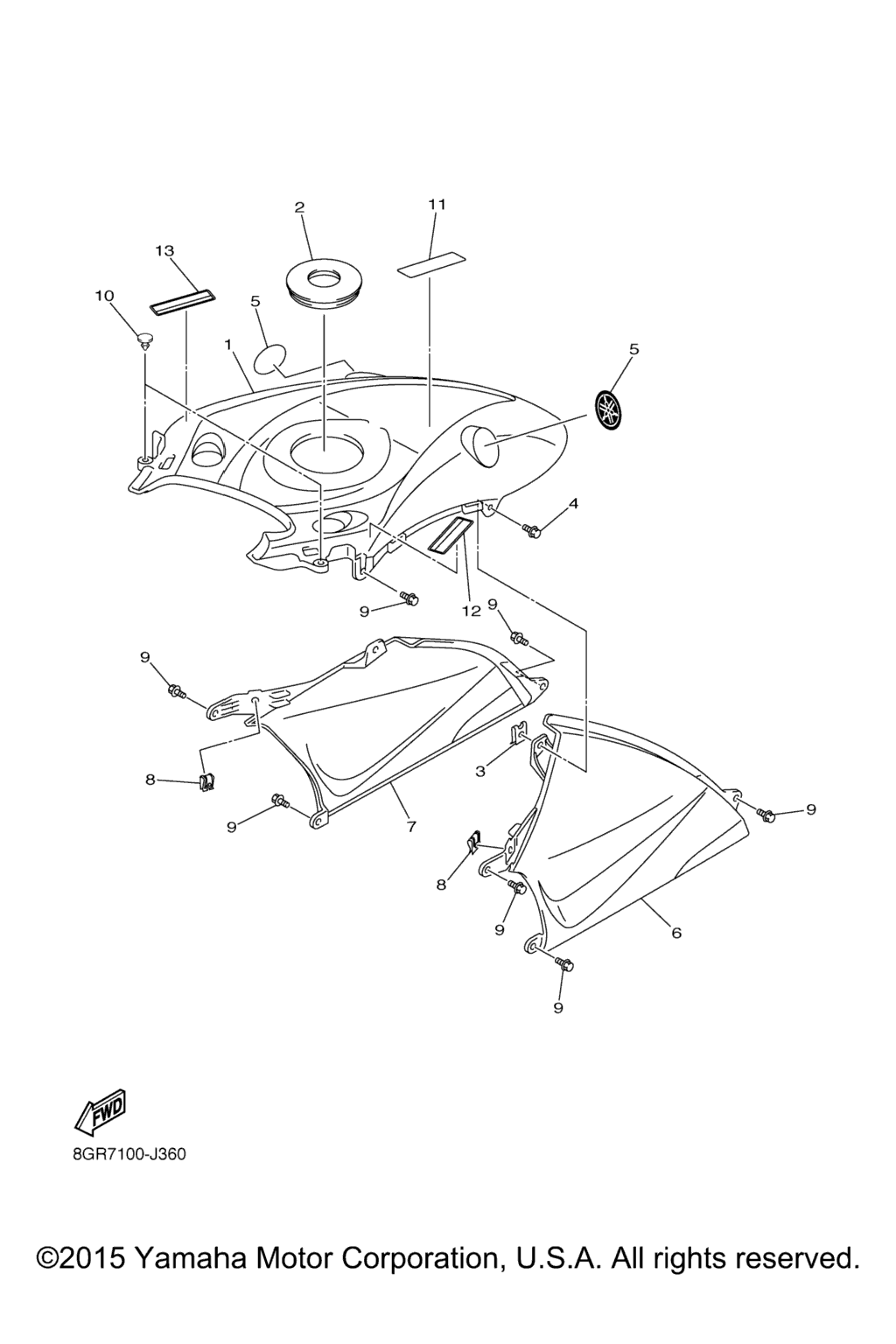 2
11
13
10
5
1
5
4
9
12
9
9
8
3
9
7
9
8
9
6
9
FWD
8GR7100-J360

©2015 Yamaha Motor Corporation, U.S.A. All rights reserved.