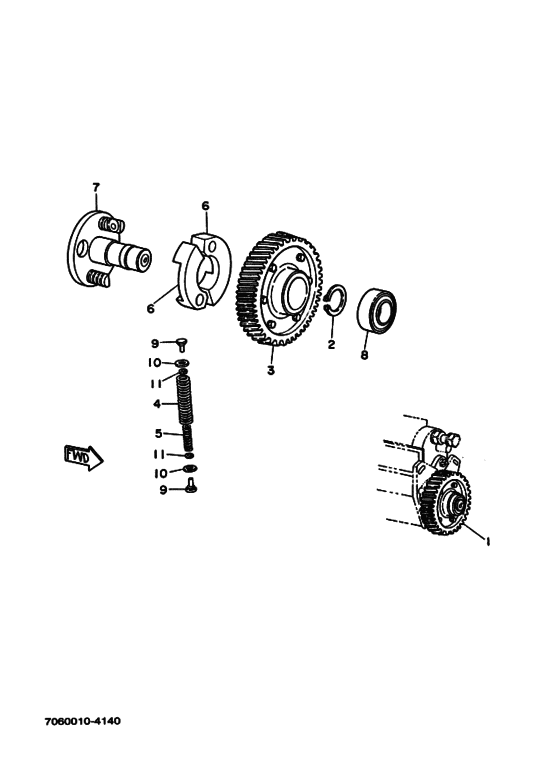 7
6
6
3
2
8
9
10
11
4
5
11
10
9
FWD
1
7060010-4140