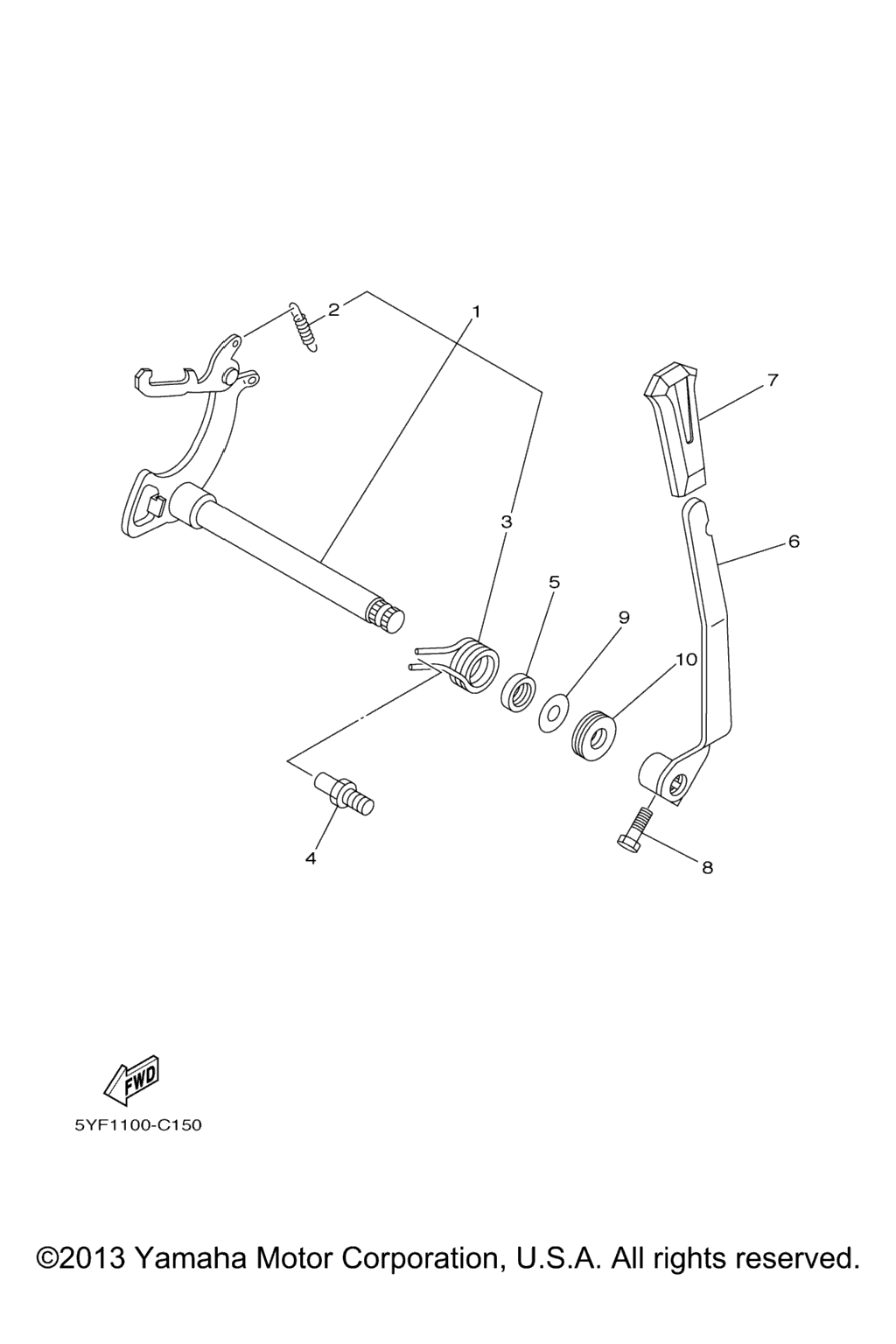 2
1
7
3
6
5
9
10
4
8
FWD
5YF1100-C150
©2013 Yamaha Motor Corporation, U.S.A. All rights reserved.