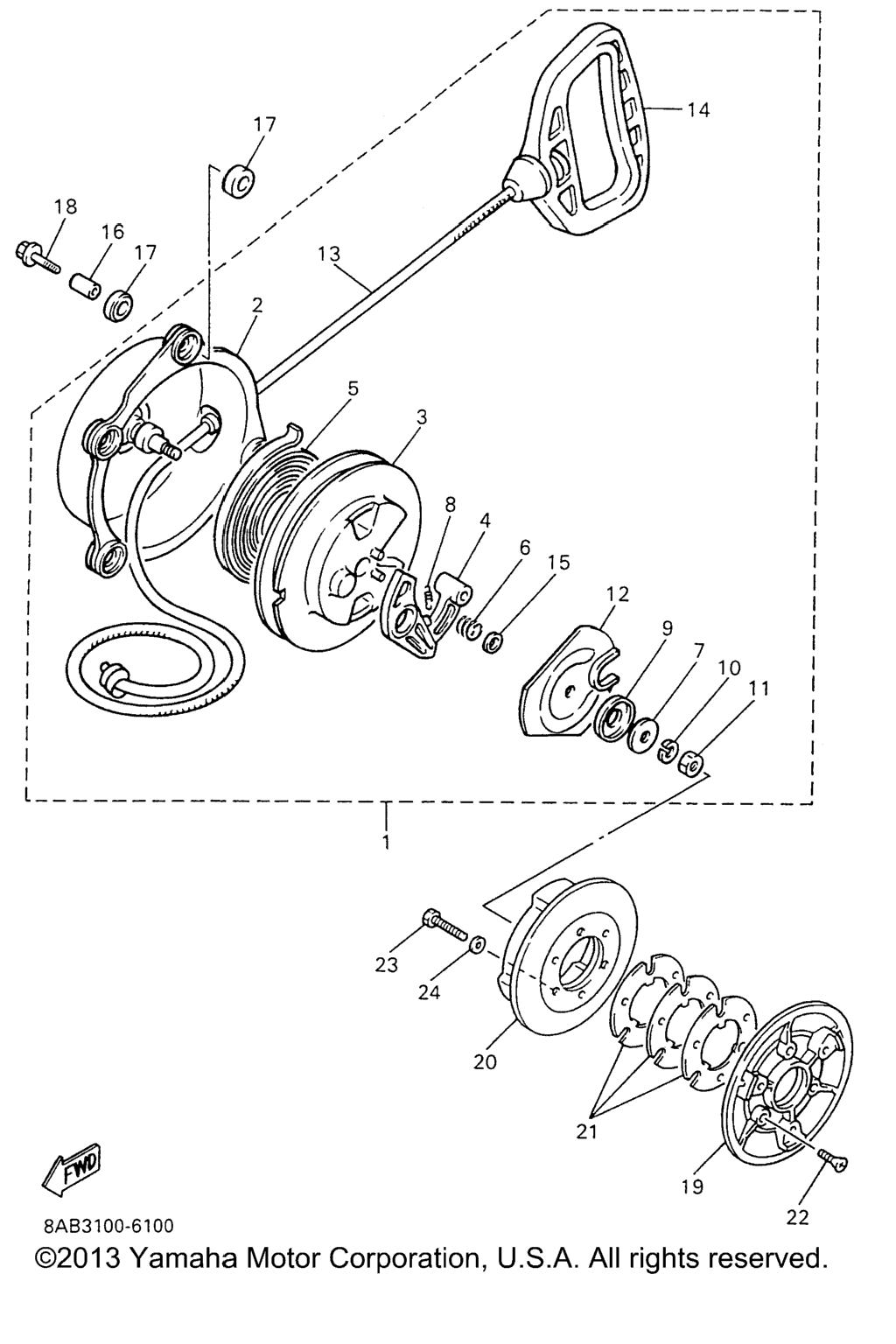 17
14
18
16
17
13
2
5
3
8
4
6
15
12
9
7
10
11
1
23
24
20
21
19
22
FWD
8AB3100-6100
©2013 Yamaha Motor Corporation, U.S.A. All rights reserved.