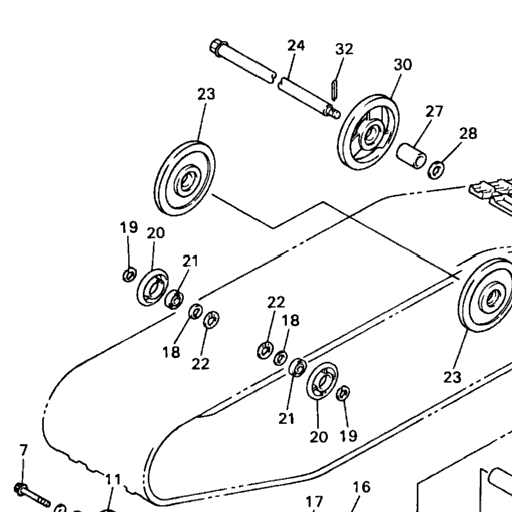 24
32
30
23
27
28
19
20
21
22
18
18
22
23
21
20
19
7
11
16
17