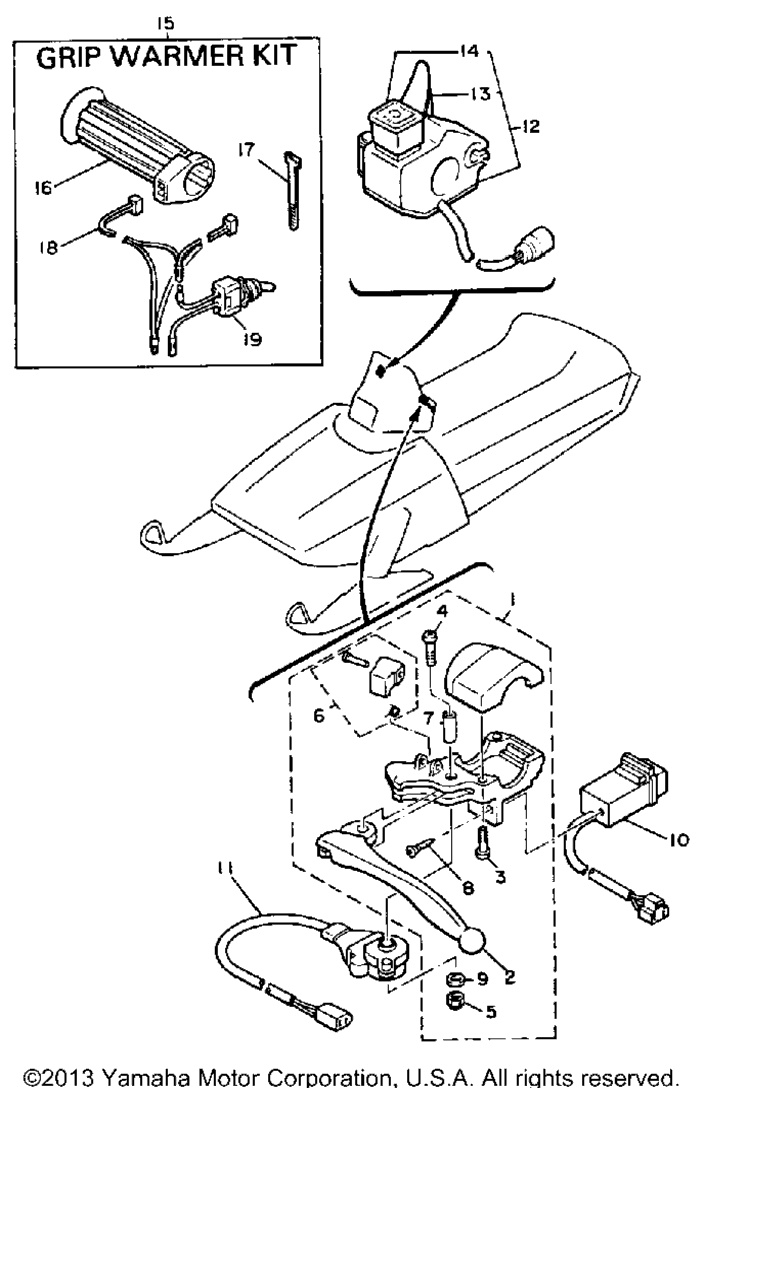 15
GRIP WARMER KIT
16
17
18
19
14
13
12
1
4
6
7
10
8
3
11
2
9
5

©2013 Yamaha Motor Corporation, U.S.A. All rights reserved.