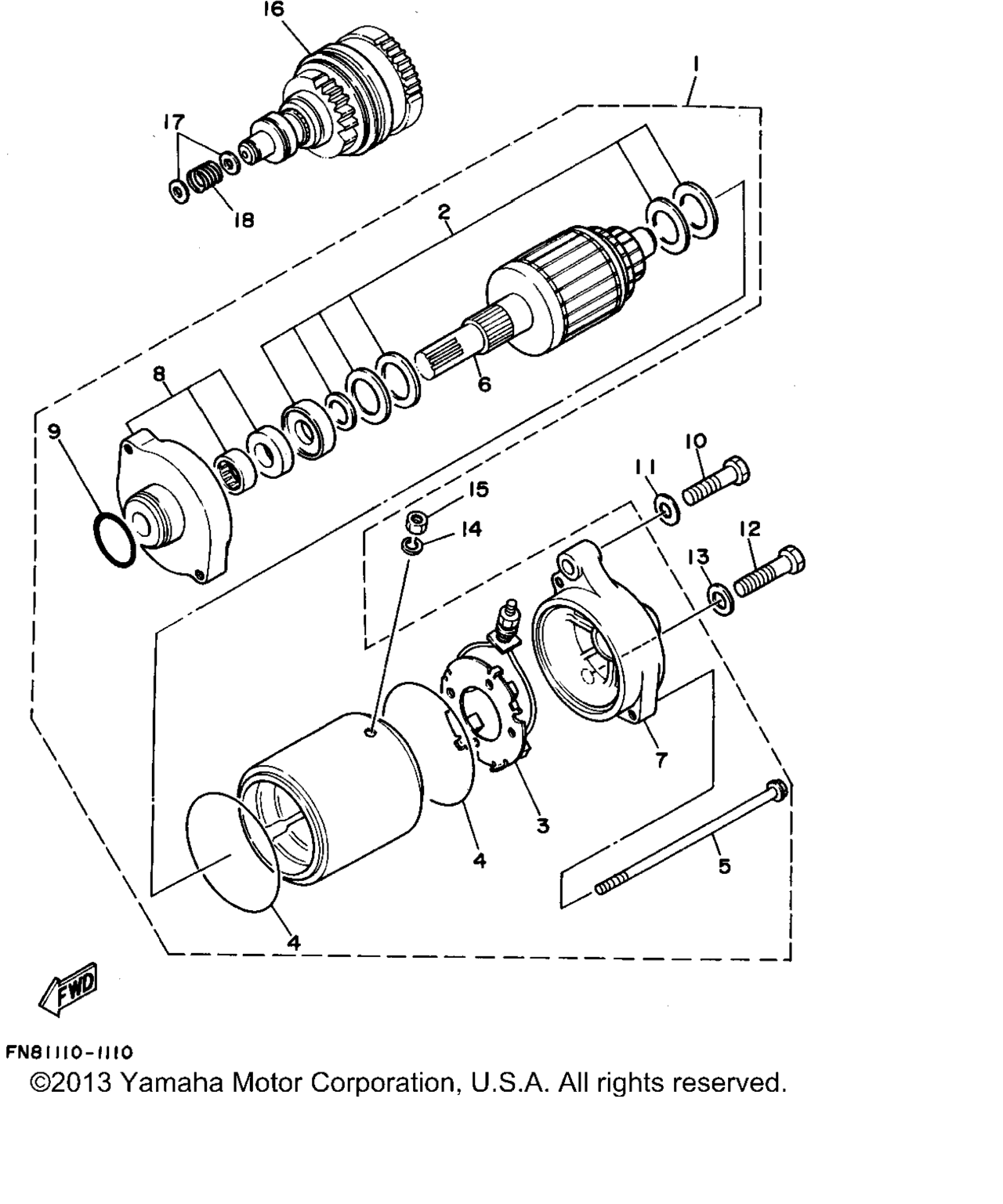 16
1
17
18
2
6
8
9
10
11
15
14
12
13
7
3
4
5
4
FWD
FN81110-1110
©2013 Yamaha Motor Corporation, U.S.A. All rights reserved.