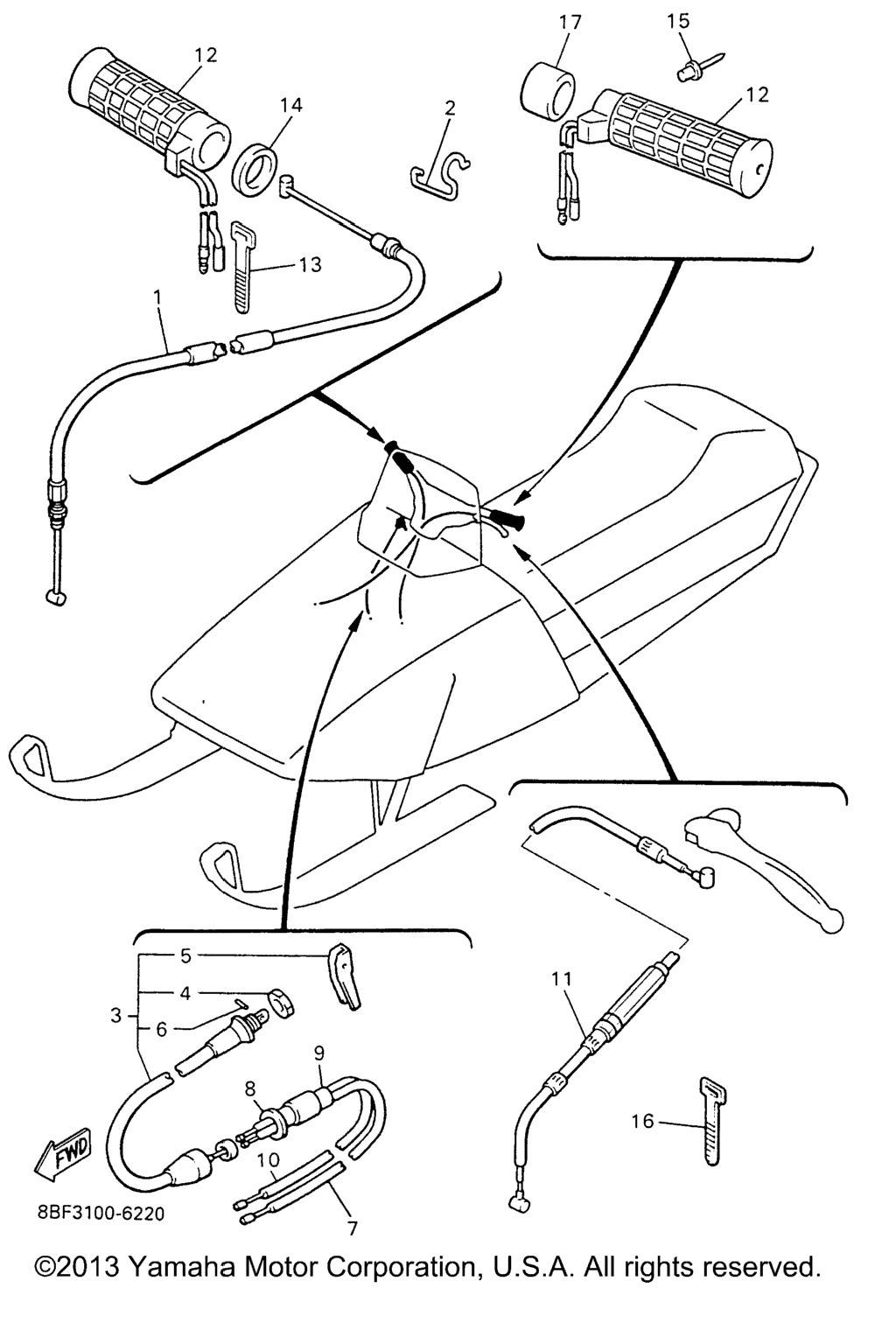 12
14
2
17
15
12
13
1
5
4
3
6
9
8
10
7
11
16
FWD
8BF3100-6220
©2013 Yamaha Motor Corporation, U.S.A. All rights reserved.