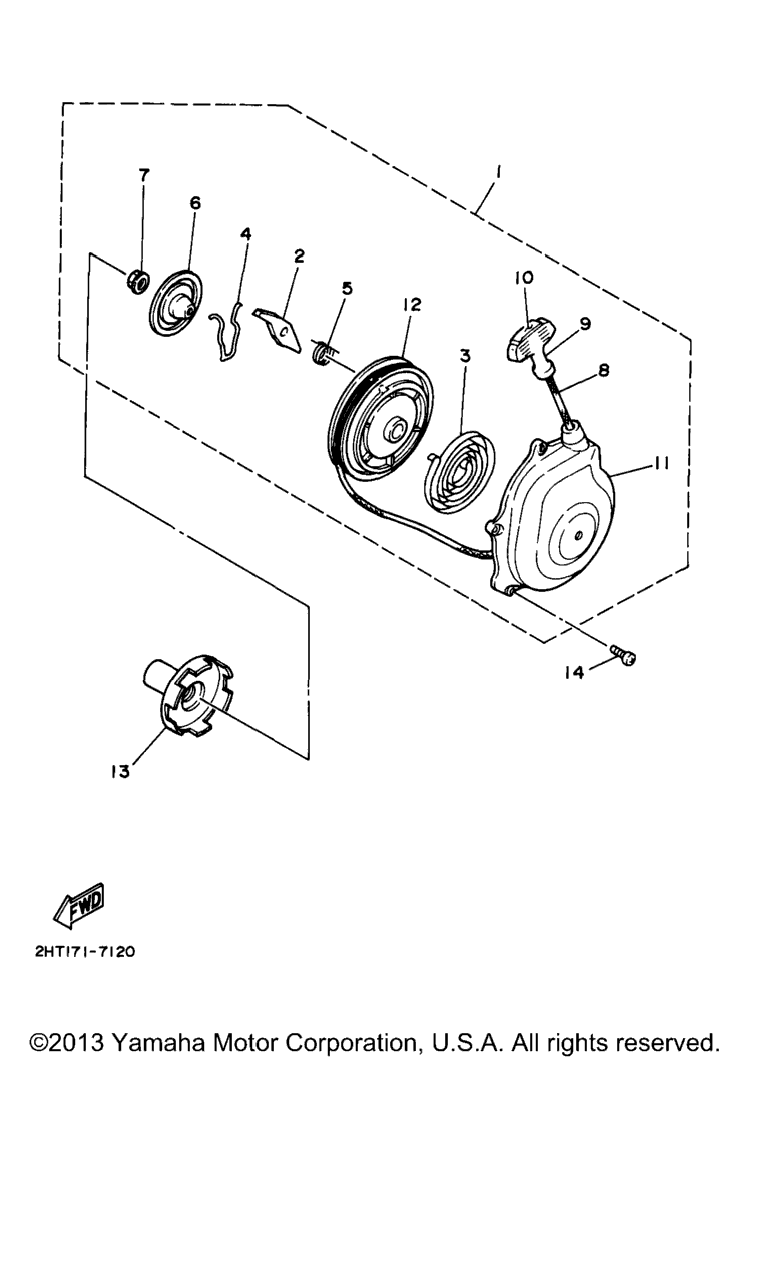 1
7
6
4
2
5
12
10
9
8
3
11
14
13
FWD
2HT171-7120
©2013 Yamaha Motor Corporation, U.S.A. All rights reserved.