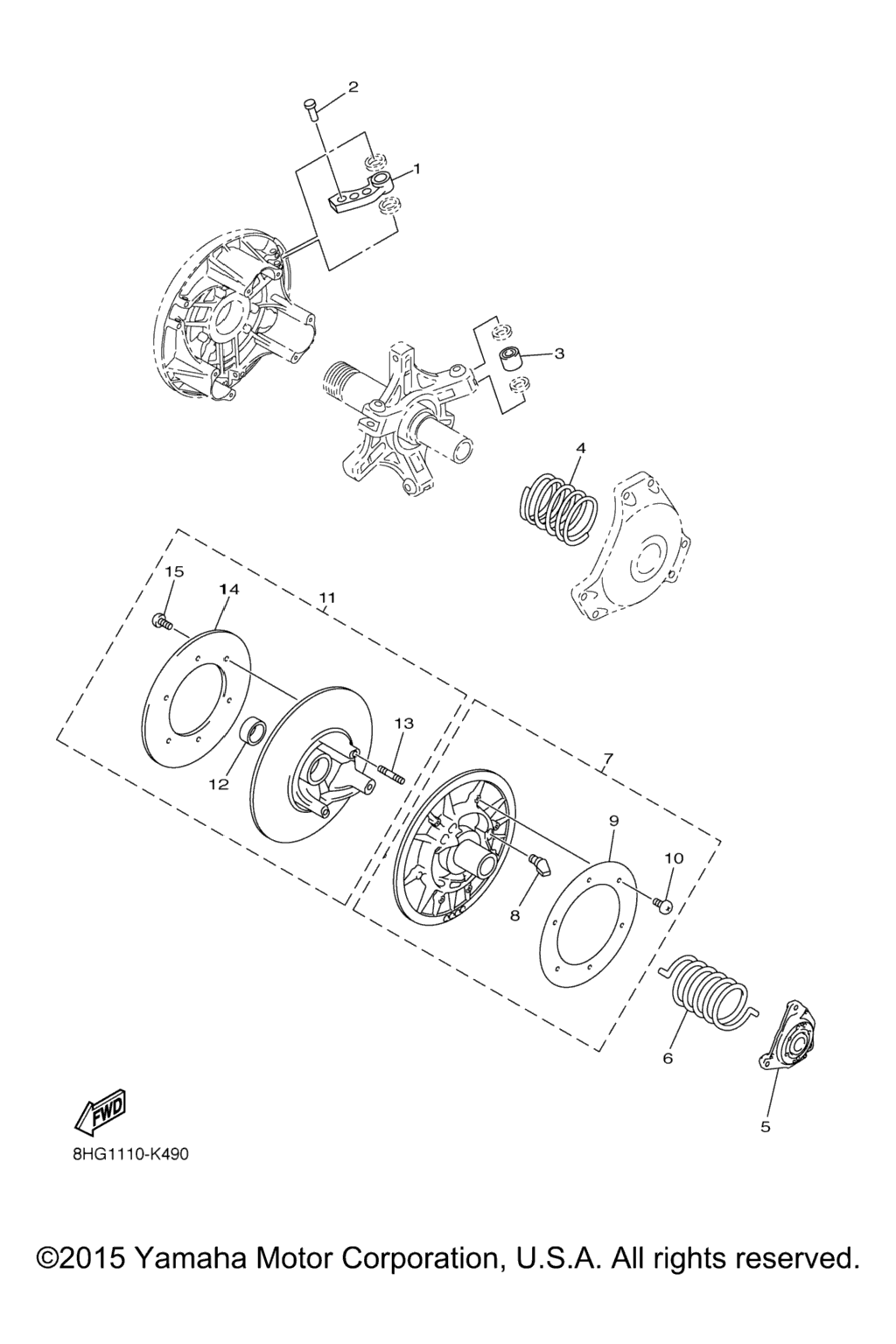 2
1
3
4
15
14
11
13
12
7
9
10
8
6
5
FWD
8HG1110-K490

©2015 Yamaha Motor Corporation, U.S.A. All rights reserved.