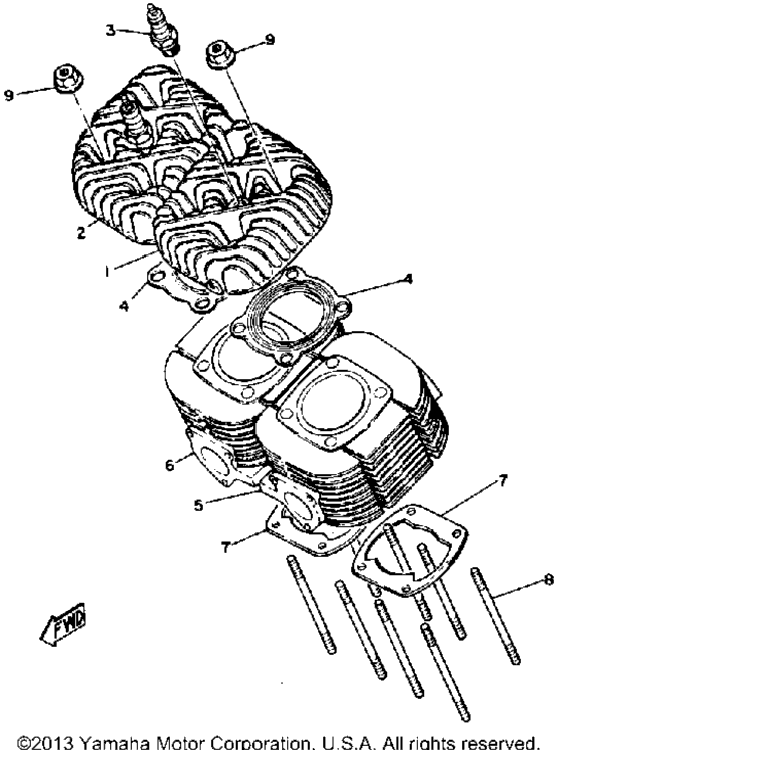 3
9
9
2
1
4
4
6
5
7
7
8
FWD
©2013 Yamaha Motor Corporation, U.S.A. All rights reserved.