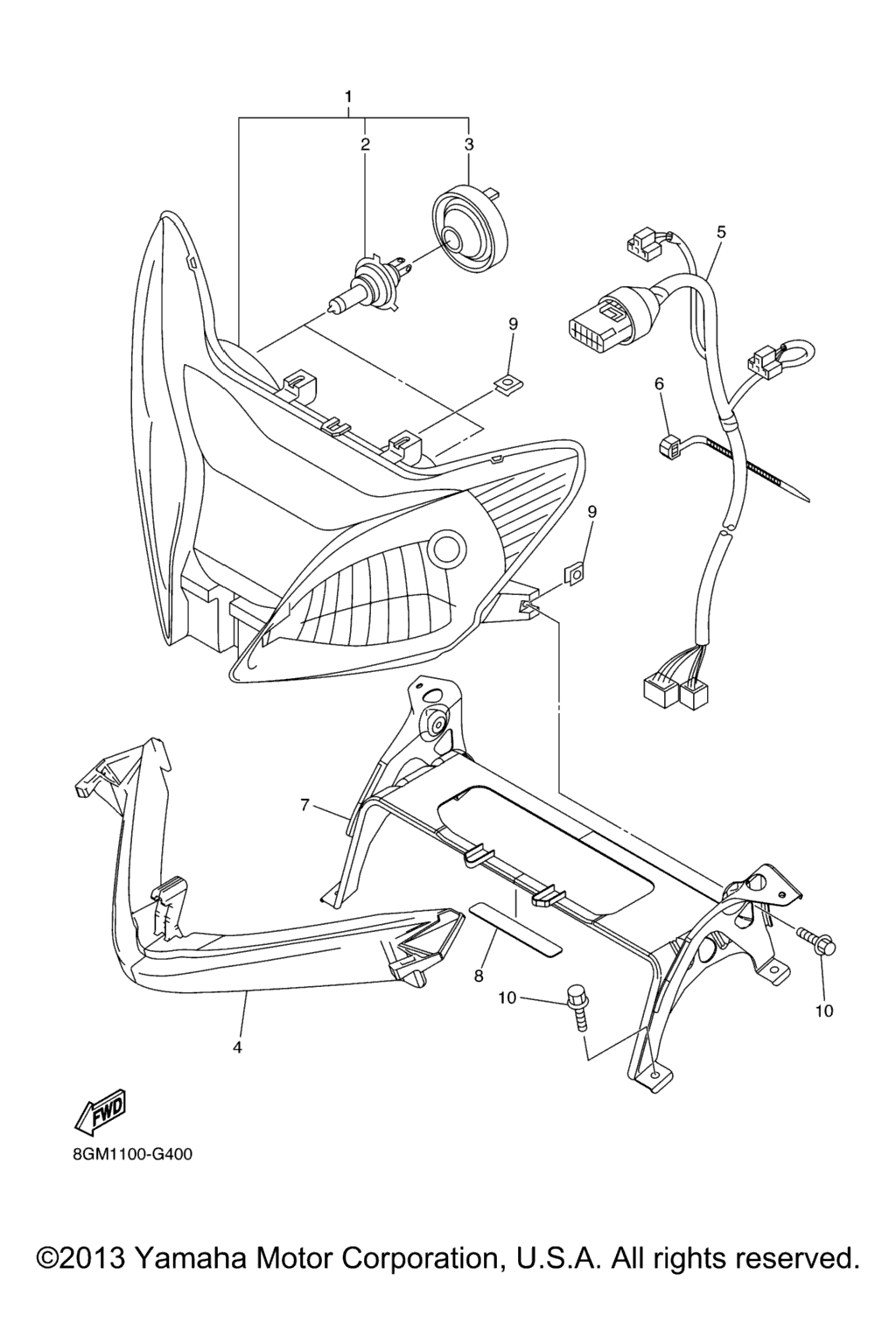 1
2
3
5
9
6
9
7
8
10
10
4
FWD
8GM1100-G400

©2013 Yamaha Motor Corporation, U.S.A. All rights reserved.