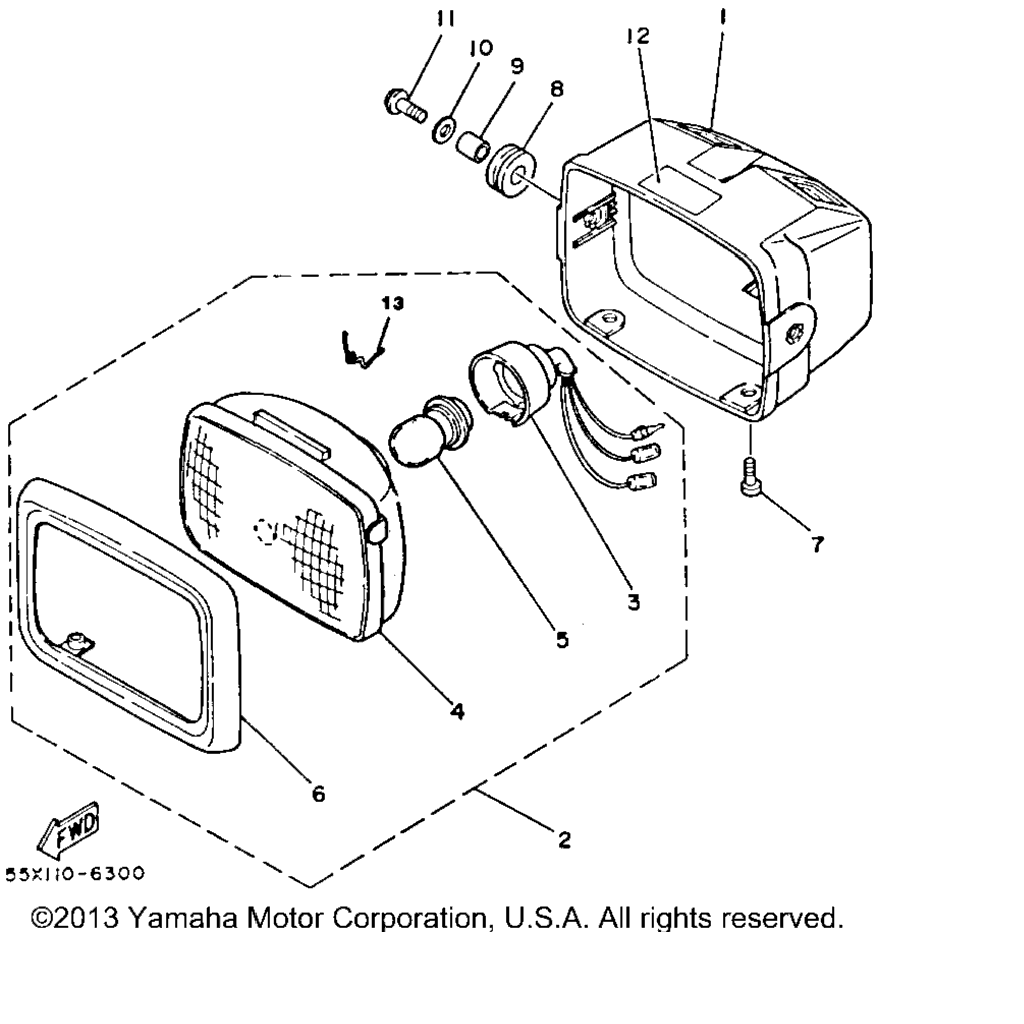 11
10
9
8
12
1
13
7
3
5
4
6
2
FWD
55X110-6300
©2013 Yamaha Motor Corporation, U.S.A. All rights reserved.