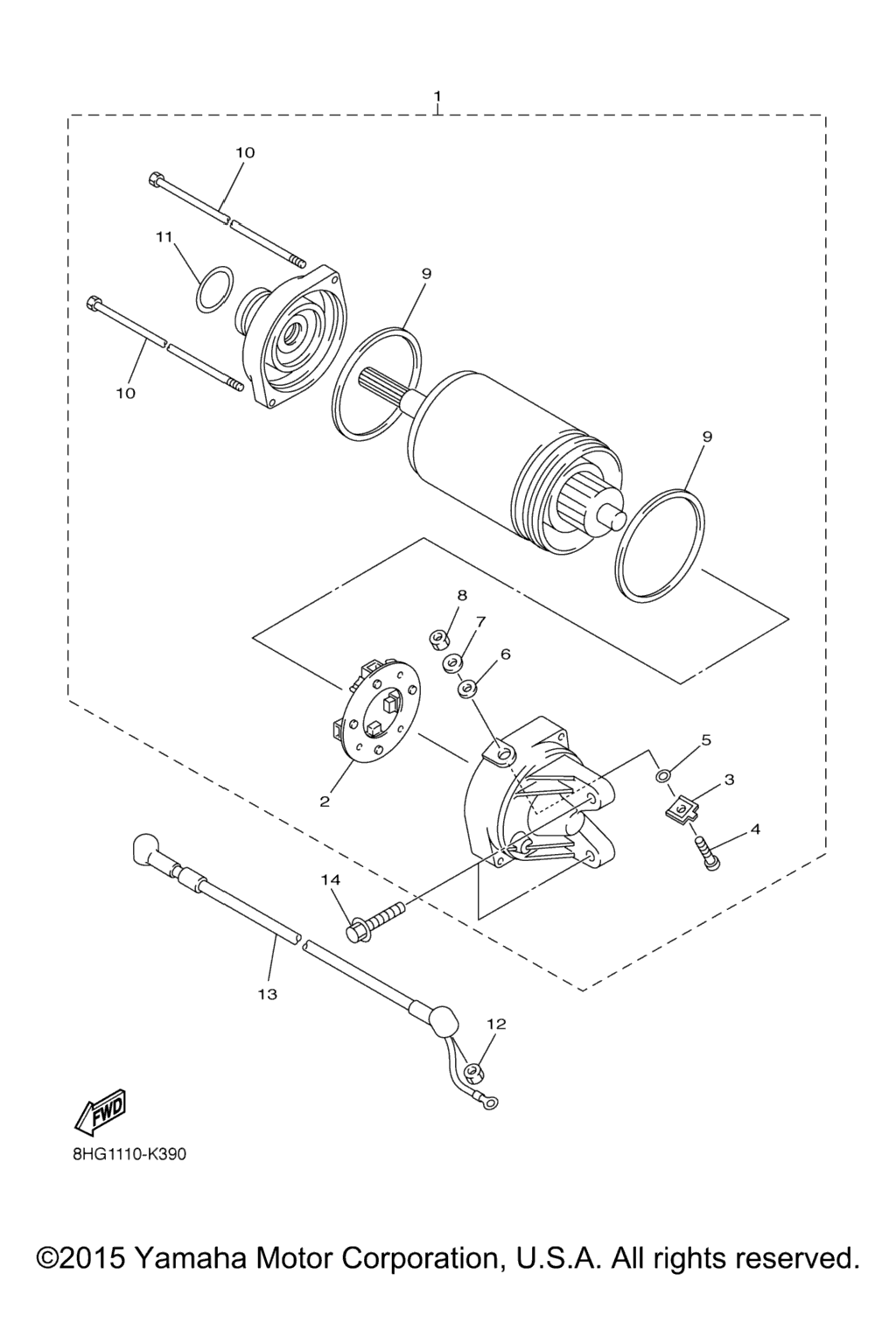 1

10

11

9

10

9

8

7

6

5

3

4

2

14

13

12

FWD

8HG1110-K390

©2015 Yamaha Motor Corporation, U.S.A. All rights reserved.