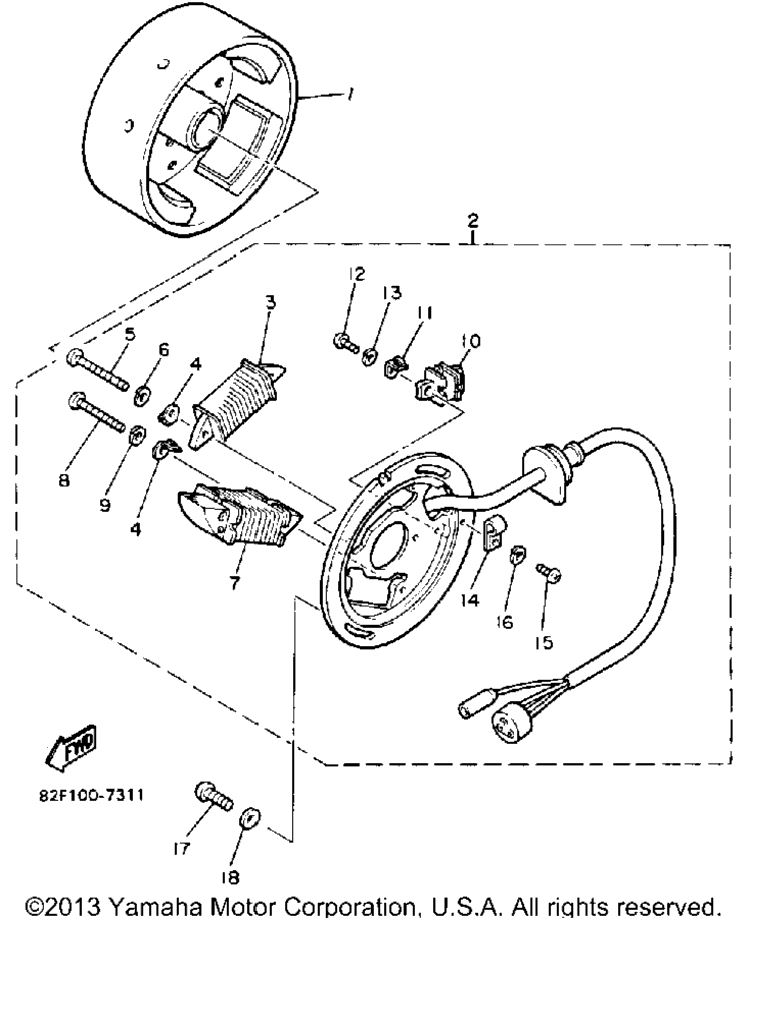 1
2
12
13
11
10
3
5
6
4
8
9
4
7
14
16
15
FWD
82F100-7311
17
18
©2013 Yamaha Motor Corporation, U.S.A. All rights reserved.