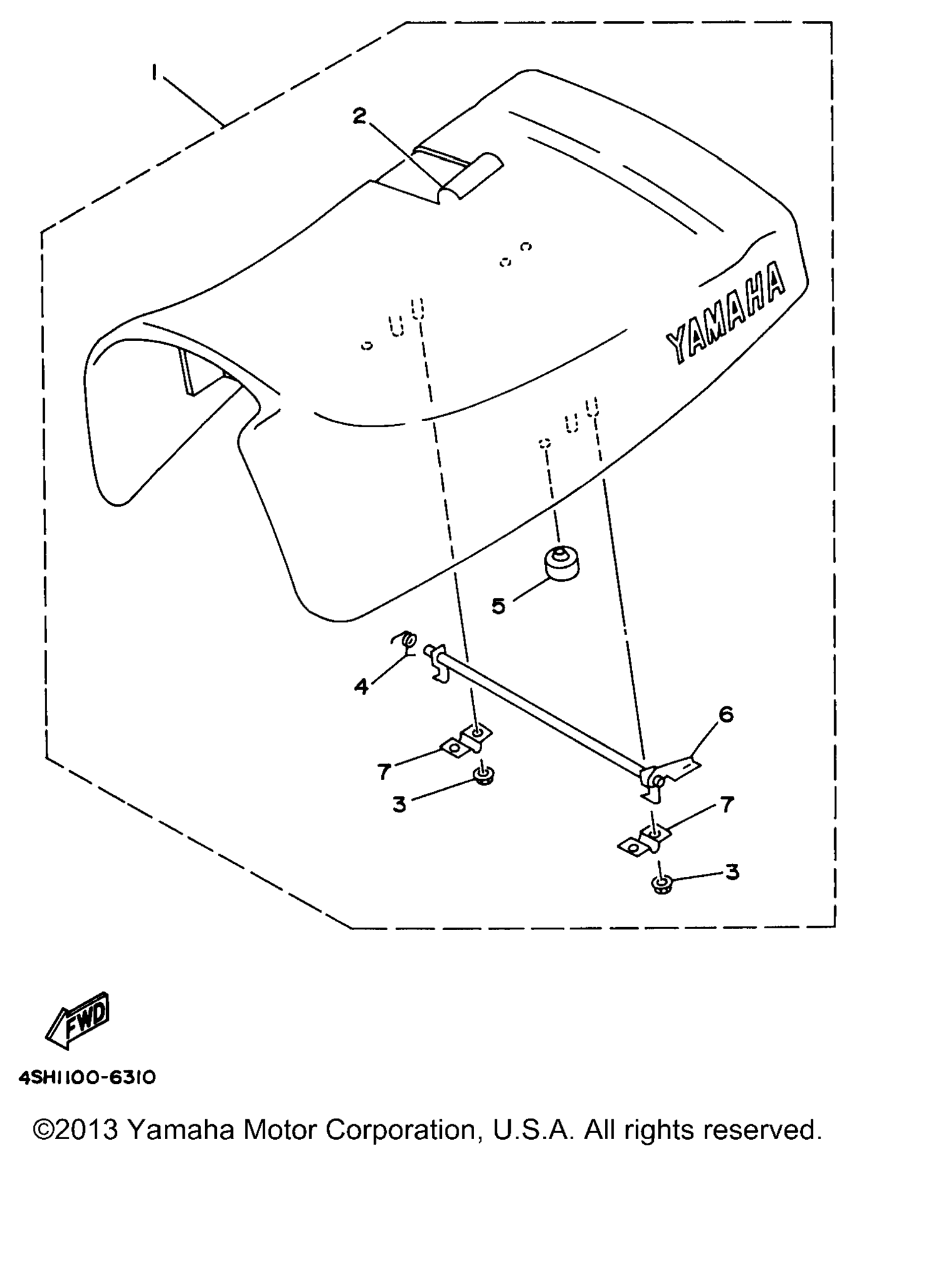 1
2
YAMAHA
5
4
6
7
3
7
3
FWD
4SH1100-6310
©2013 Yamaha Motor Corporation, U.S.A. All rights reserved.