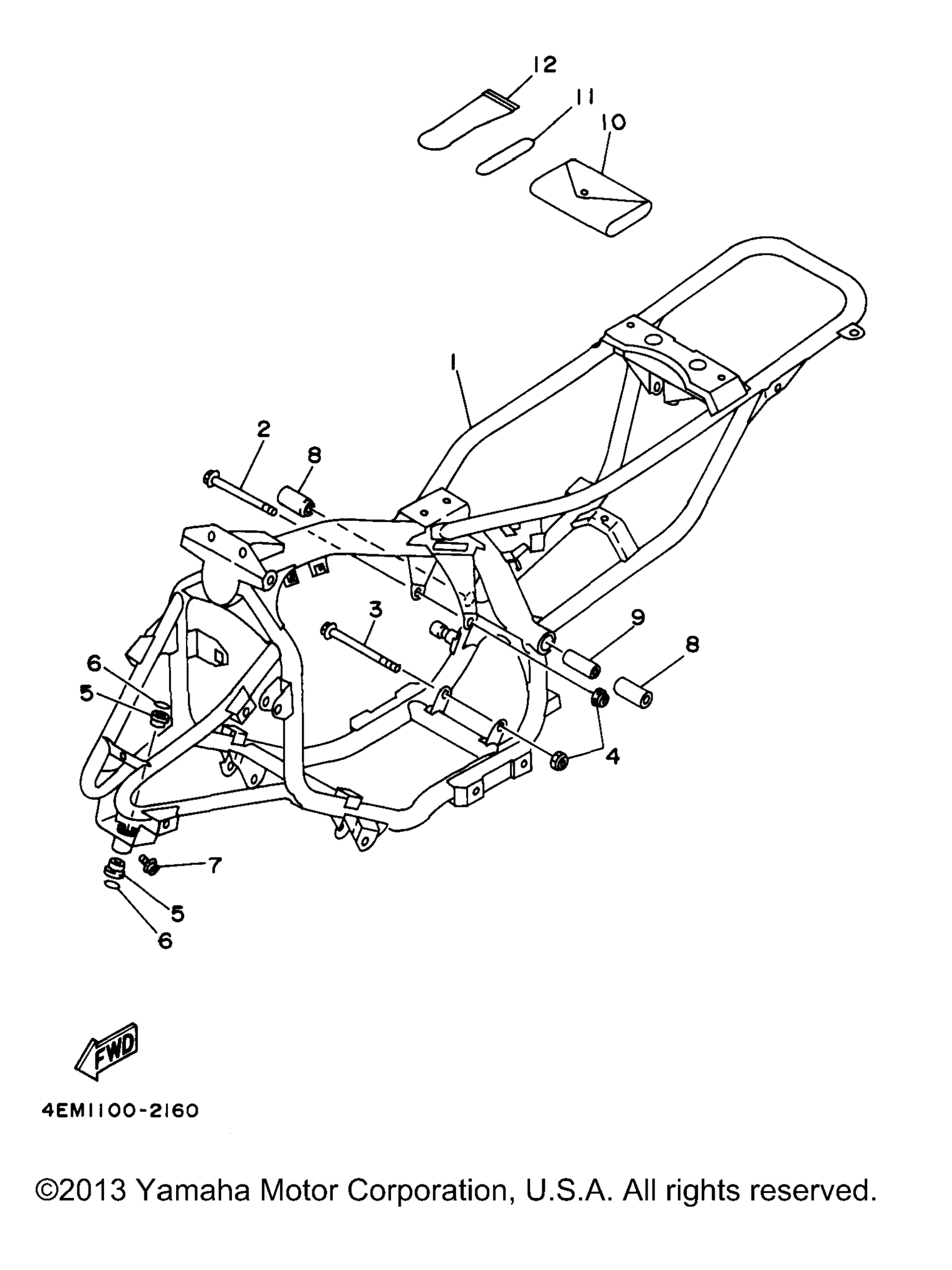 12
11
10
1
2
8
3
9
8
6
5
4
7
5
6
FWD
4EM1100-2160

©2013 Yamaha Motor Corporation, U.S.A. All rights reserved.