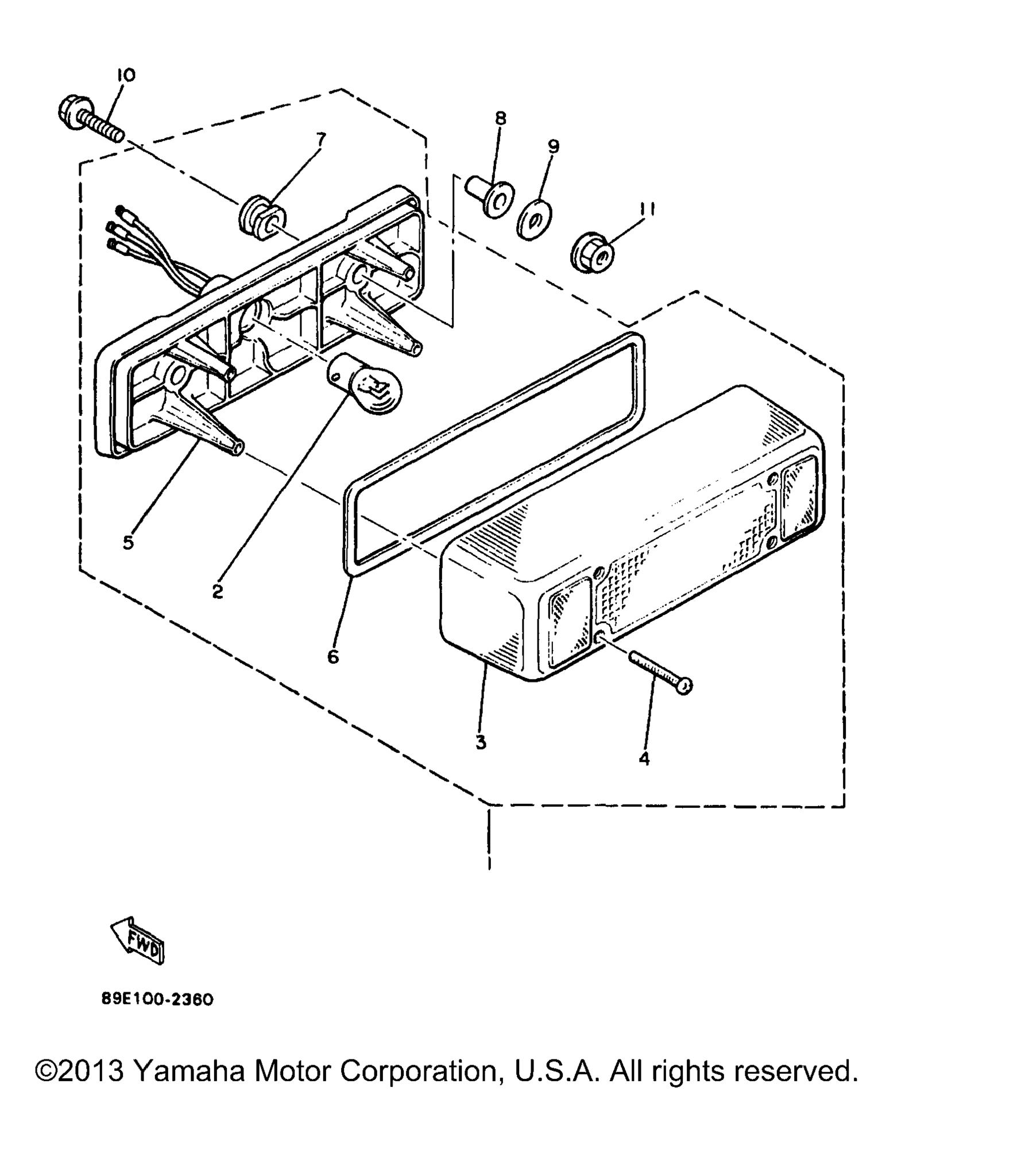 10

8

7

9

11

5

2

6

3

4

FWD

89E100-2360

©2013 Yamaha Motor Corporation, U.S.A. All rights reserved.