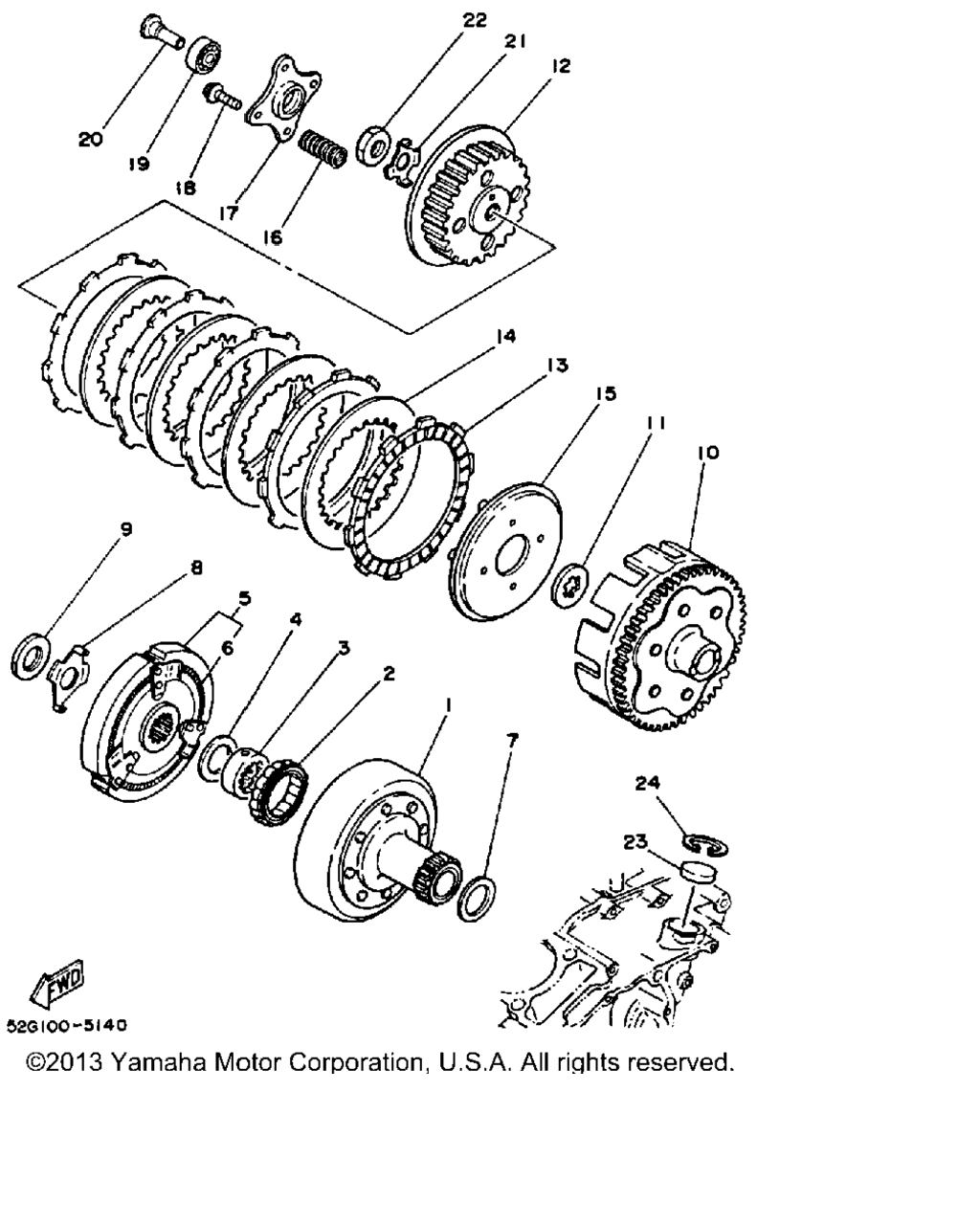 22
21
12
20
19
18
17
16
14
13
15
11
10
9
8
5
6
4
3
2
1
7
24
23
FWD
52G100-5140
©2013 Yamaha Motor Corporation, U.S.A. All rights reserved.