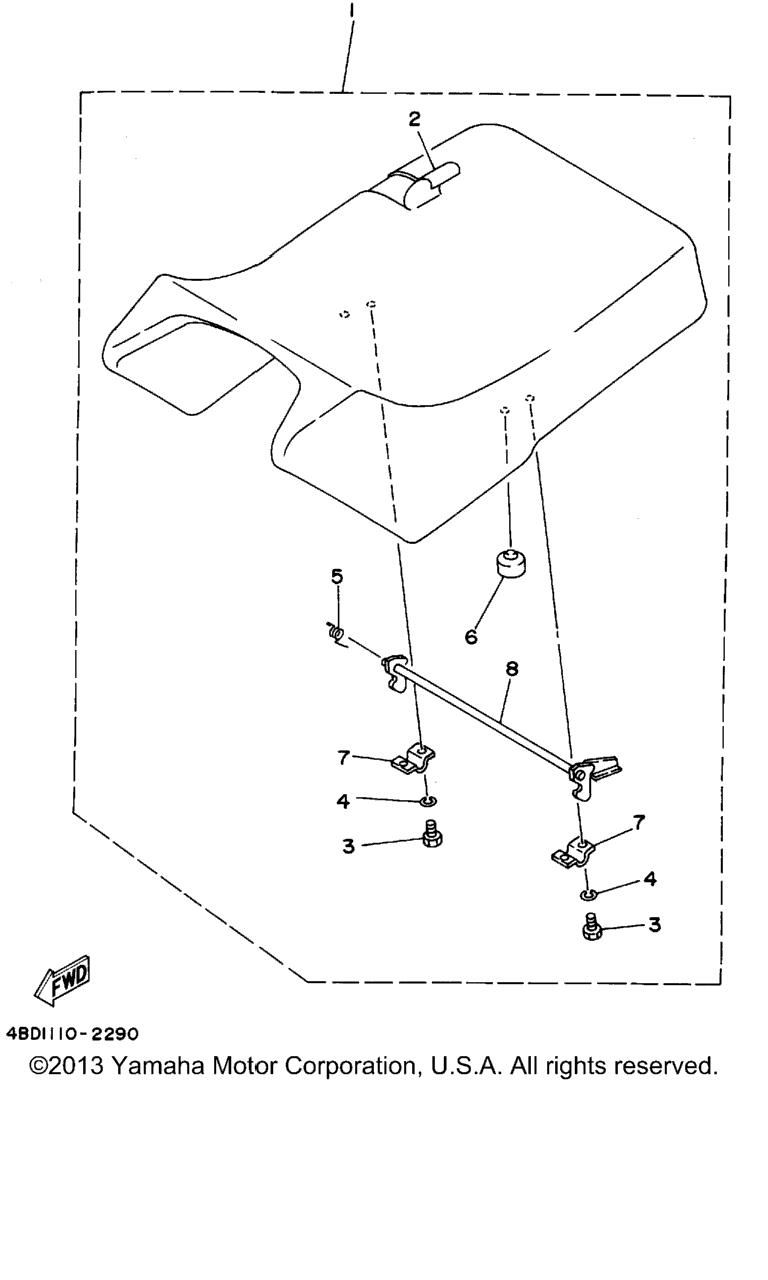 1
2
5
6
8
7
4
3
7
4
3
FWD
4BD1110-2290
©2013 Yamaha Motor Corporation, U.S.A. All rights reserved.