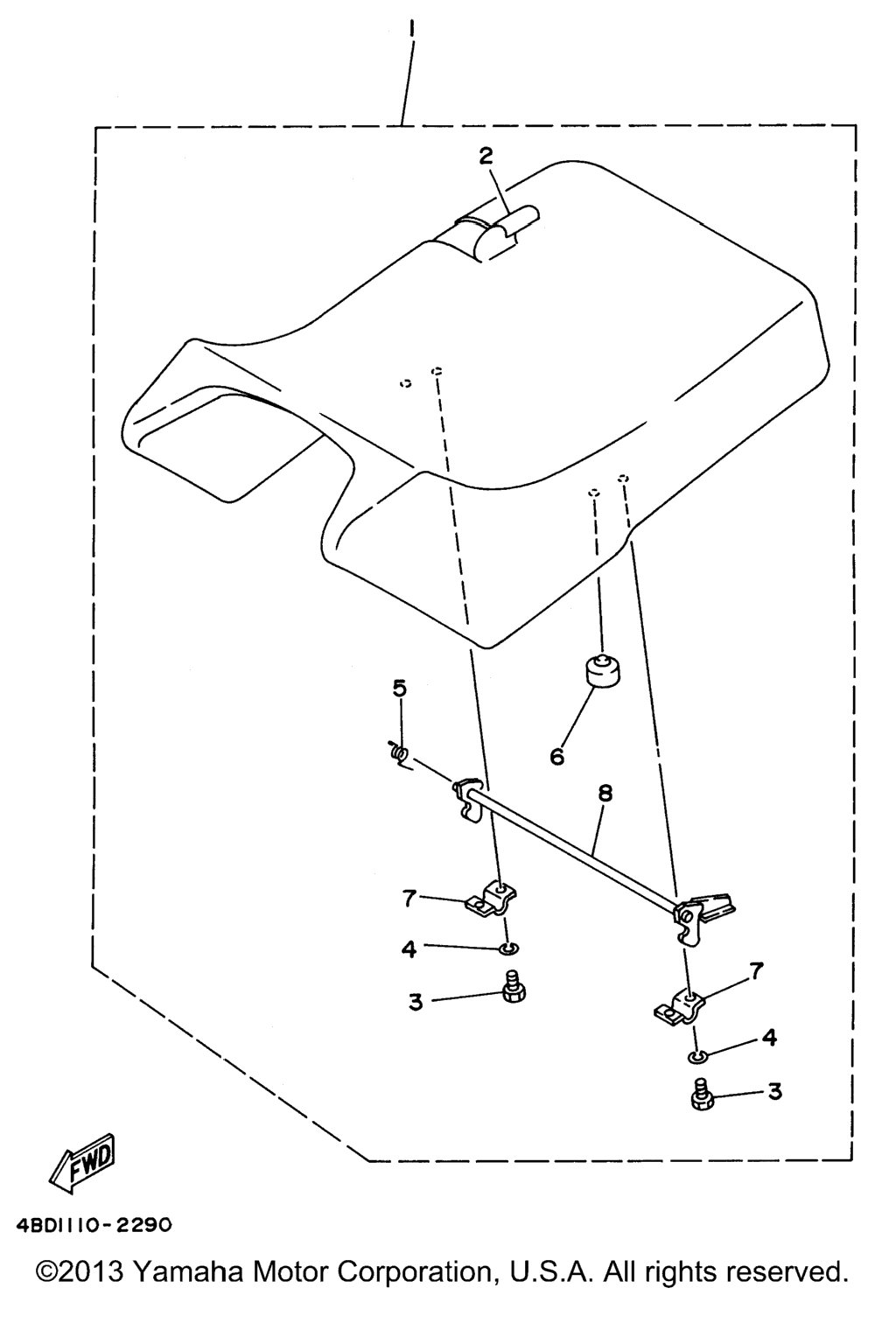 1
2
5
6
8
7
4
3
7
4
3
FWD
4BD1110-2290
©2013 Yamaha Motor Corporation, U.S.A. All rights reserved.