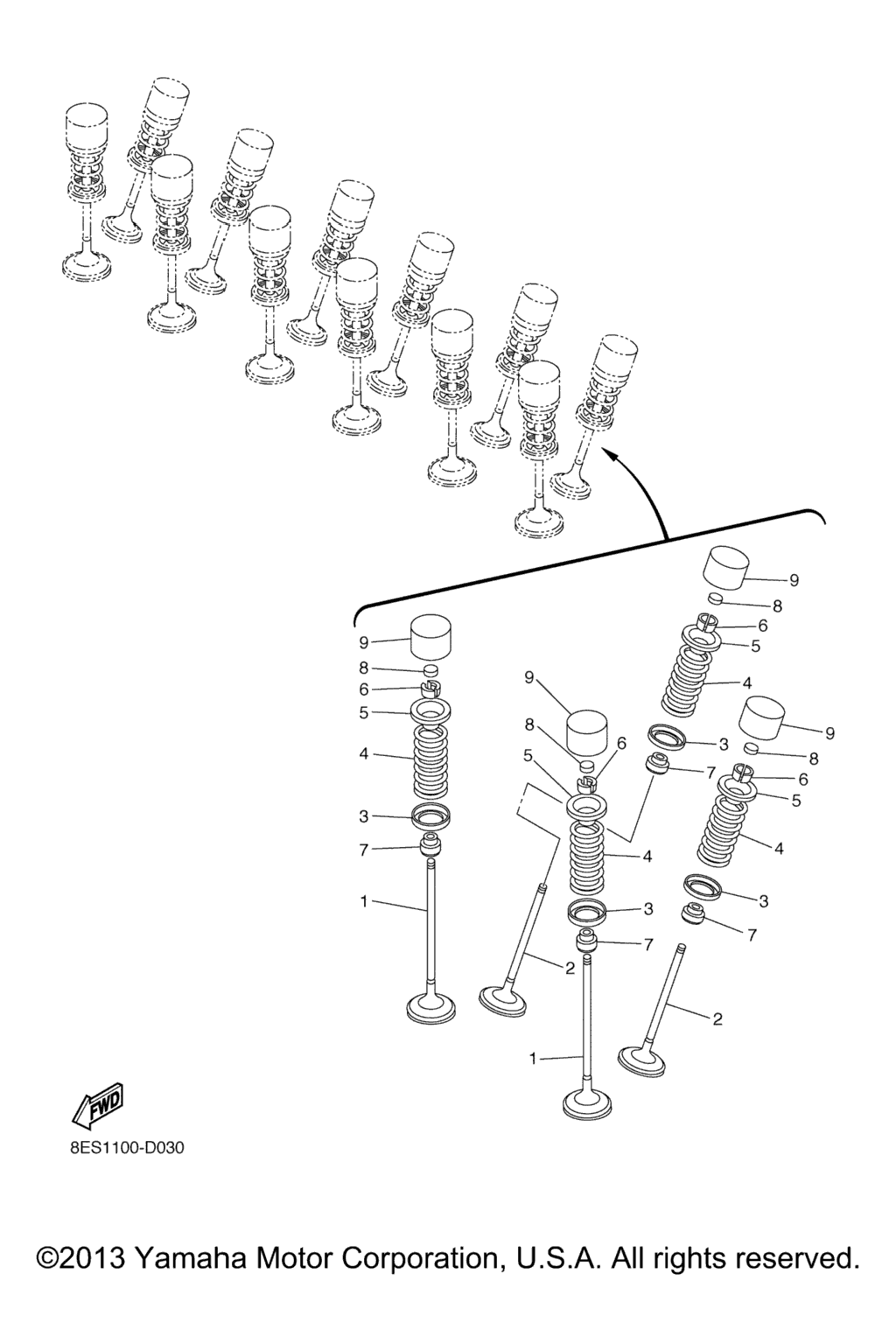 9
8
6
5
4
3
7
1

9
8
6
5
4
3
7
2
1

9
8
6
5
4
3
7

9
8
6
5
4
3
7
2

FWD

8ES1100-D030

©2013 Yamaha Motor Corporation, U.S.A. All rights reserved.