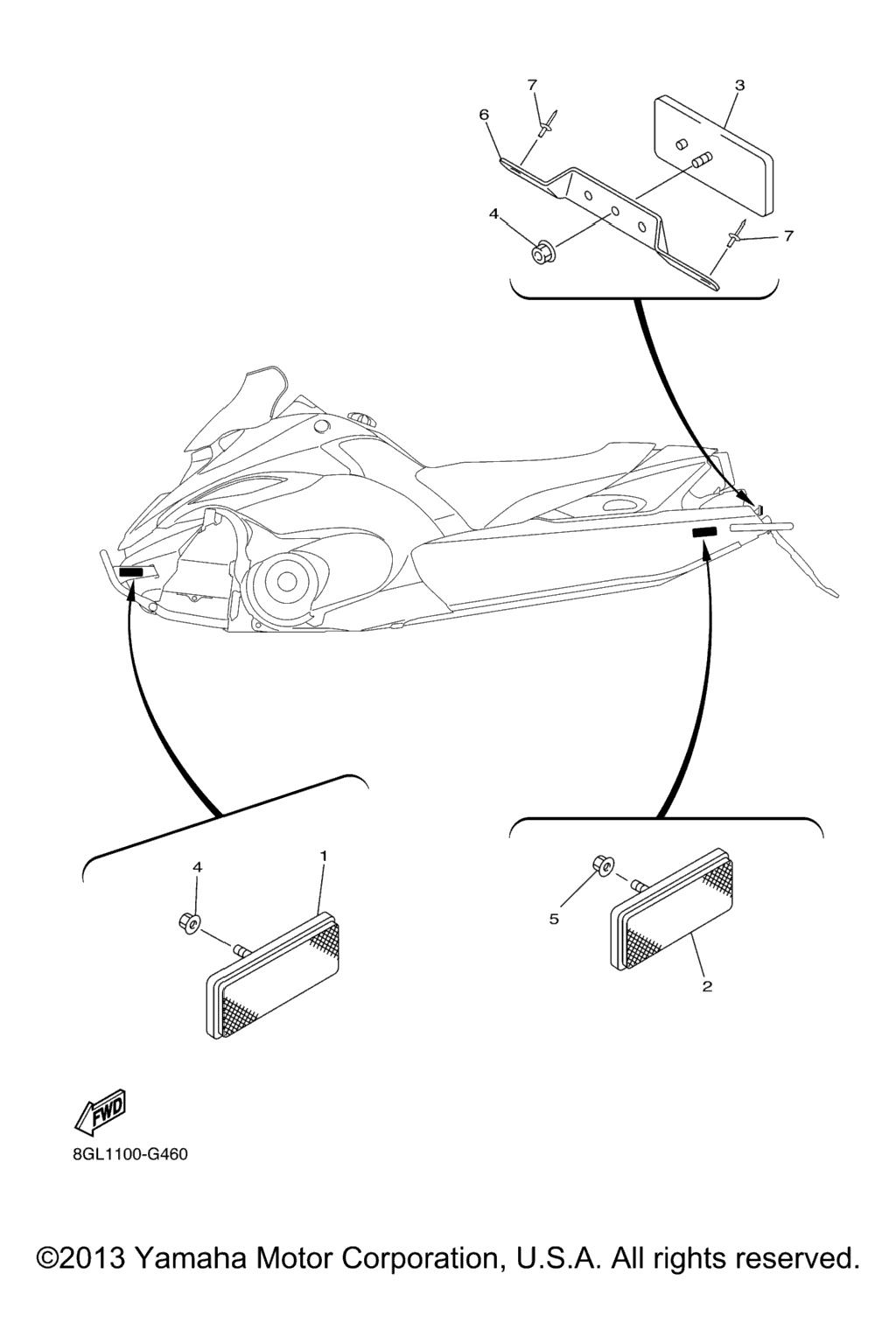 7
3
6
4
7
4
1
5
2
FWD
8GL1100-G460
©2013 Yamaha Motor Corporation, U.S.A. All rights reserved.