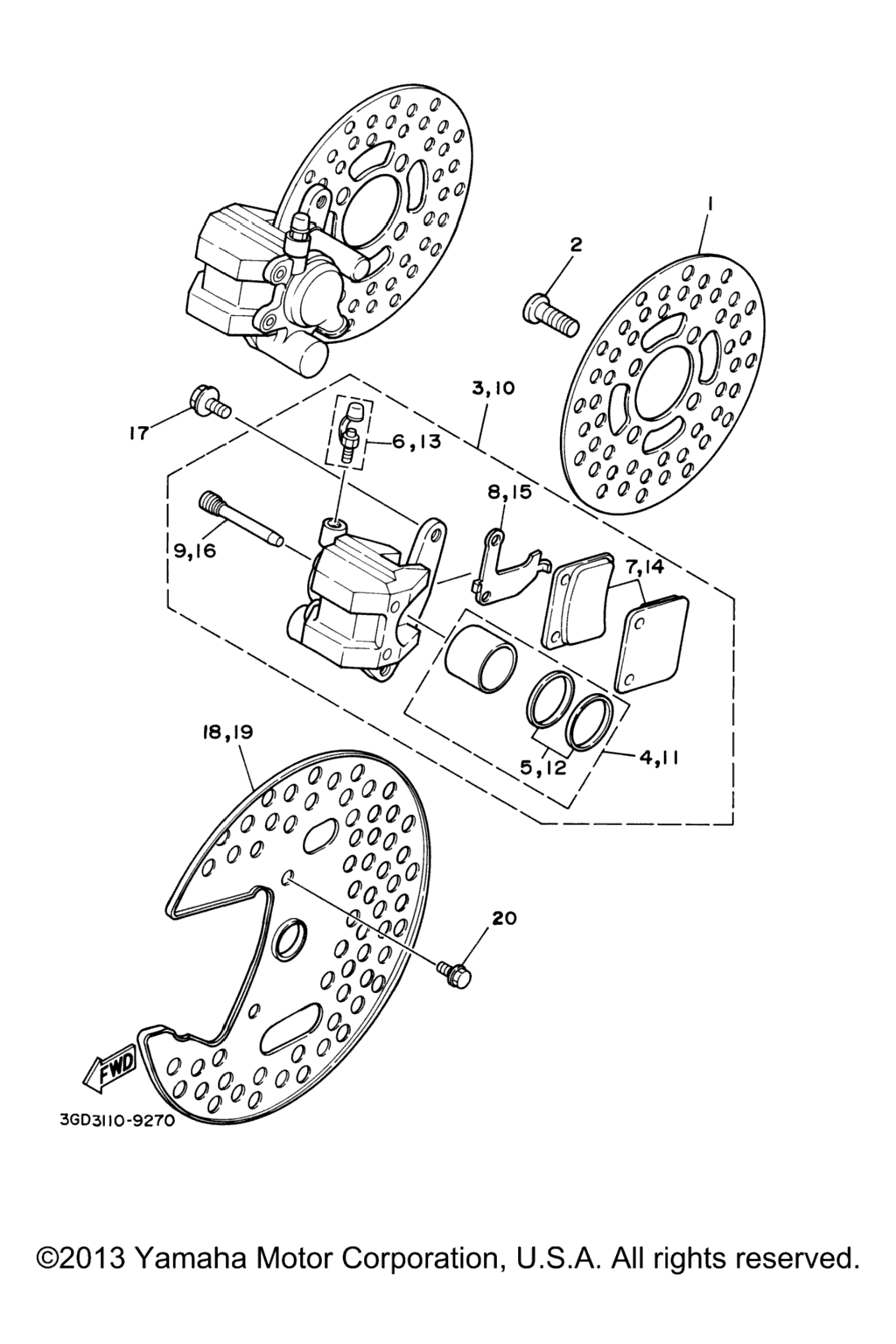 1

2

3,10

17

6,13

8,15

9,16

7,14

18,19

5,12

4,11

20

FWD

3GD3110-9270

©2013 Yamaha Motor Corporation, U.S.A. All rights reserved.