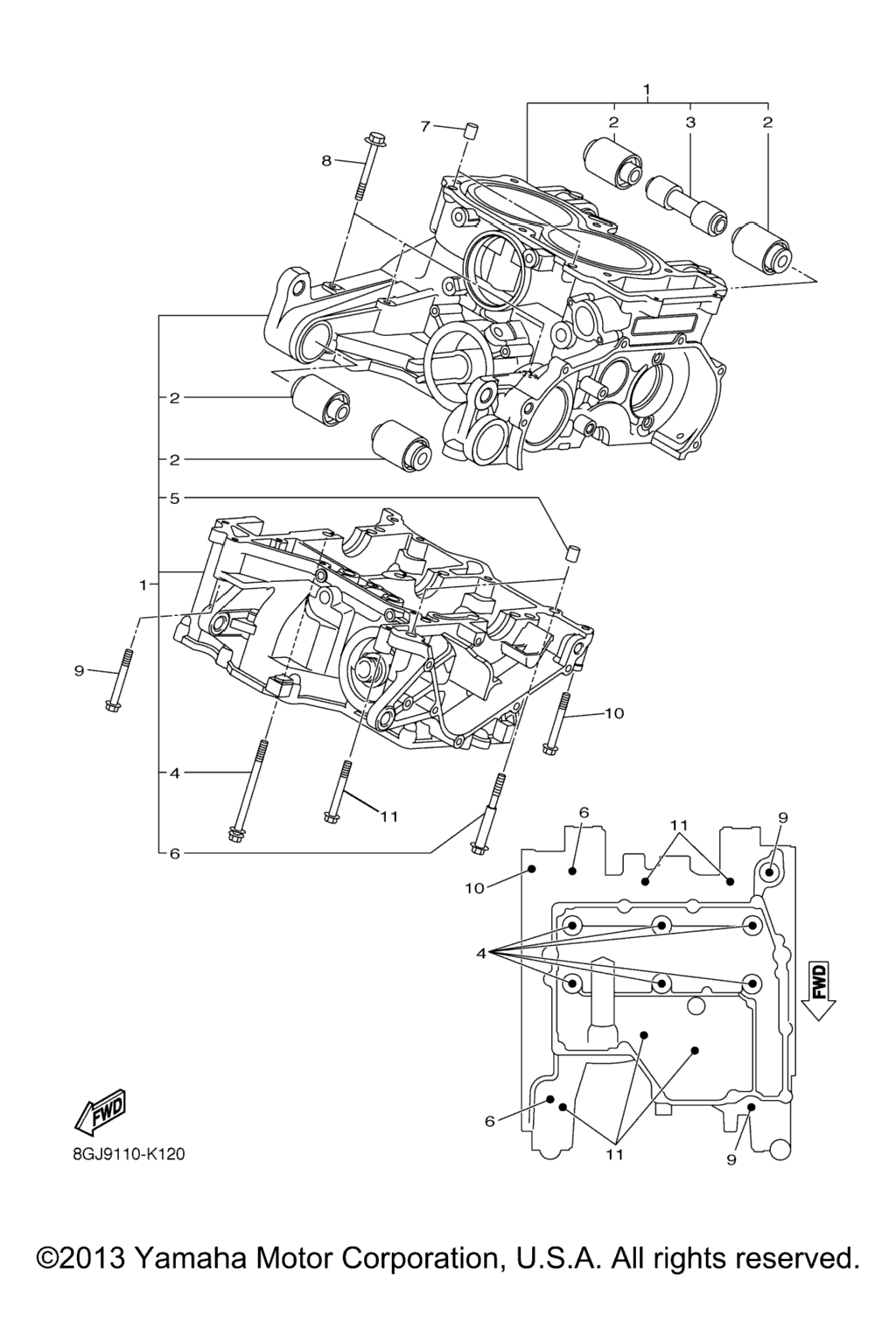 1
2
3
2
7
8
2
2
5
1
9
10
4
11
6
6
11
9
10
4
FWD
6
11
9
FWD
8GJ9110-K120

©2013 Yamaha Motor Corporation, U.S.A. All rights reserved.