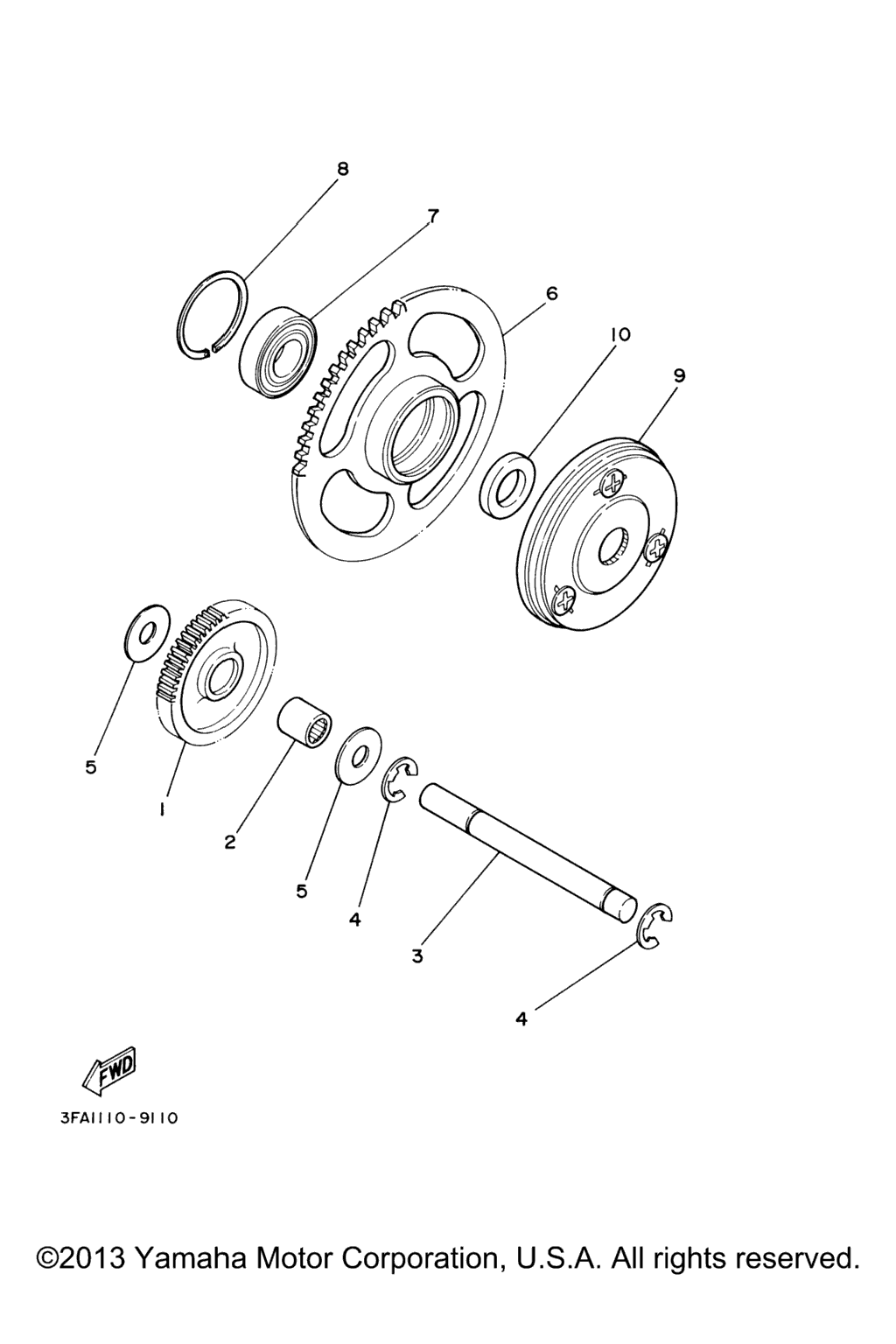 8
7
6
10
9
5
1
2
5
4
3
4
FWD
3FA1110-9110

©2013 Yamaha Motor Corporation, U.S.A. All rights reserved.