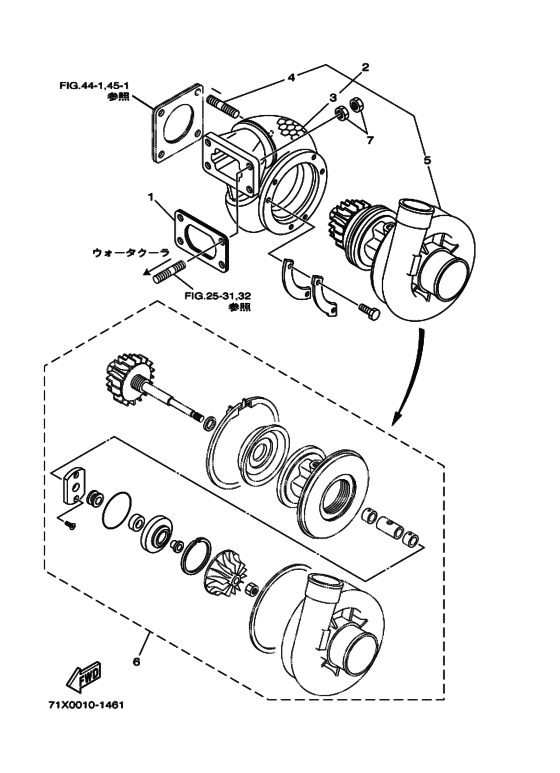 FIG.44-1,45-1
参照

4
2
3
7
5
1
ウォータクーラ
FIG.25-31,32
参照

6
FWD
71X0010-1461