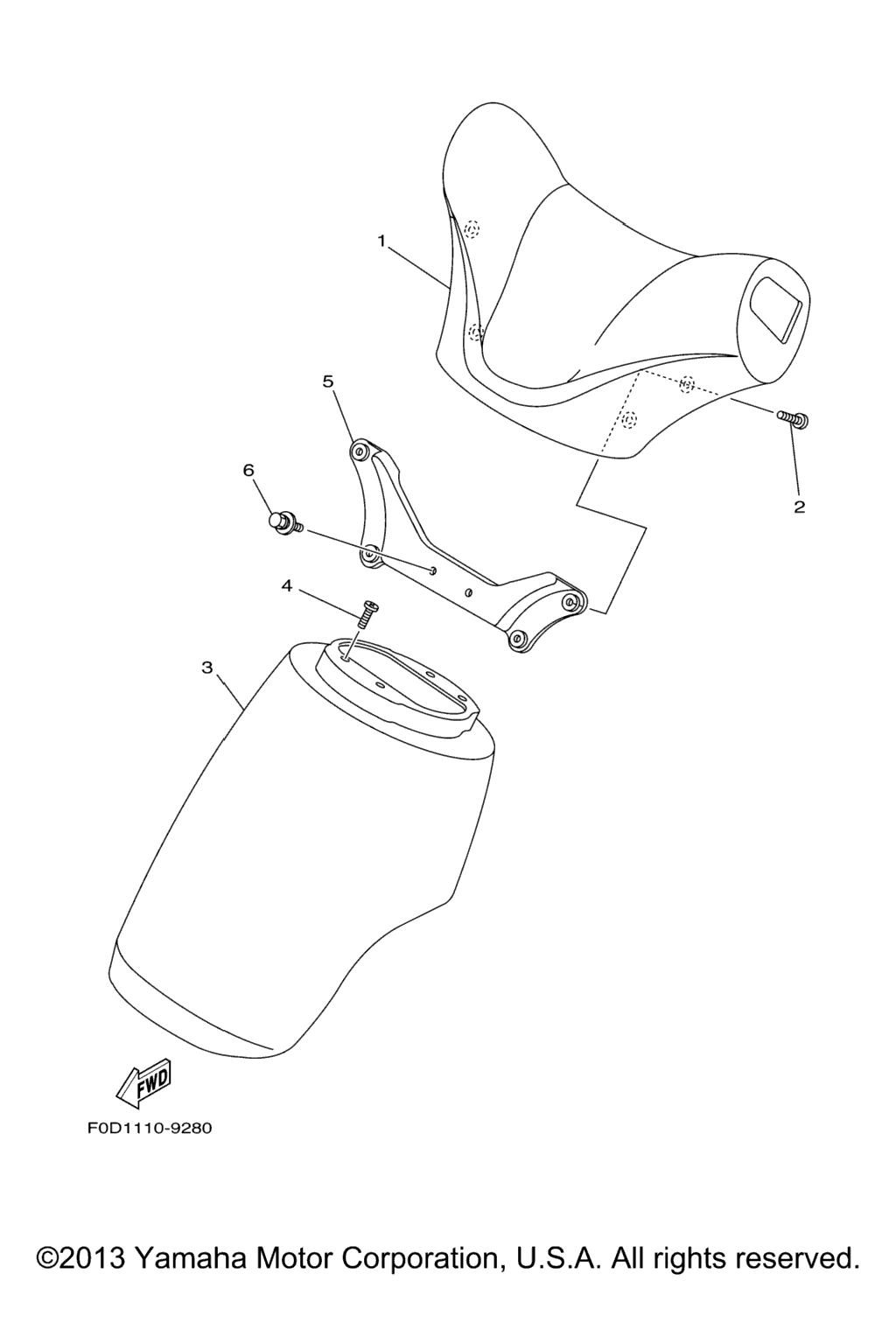 1

5

6

2

4

3

FWD

F0D1110-9280

©2013 Yamaha Motor Corporation, U.S.A. All rights reserved.