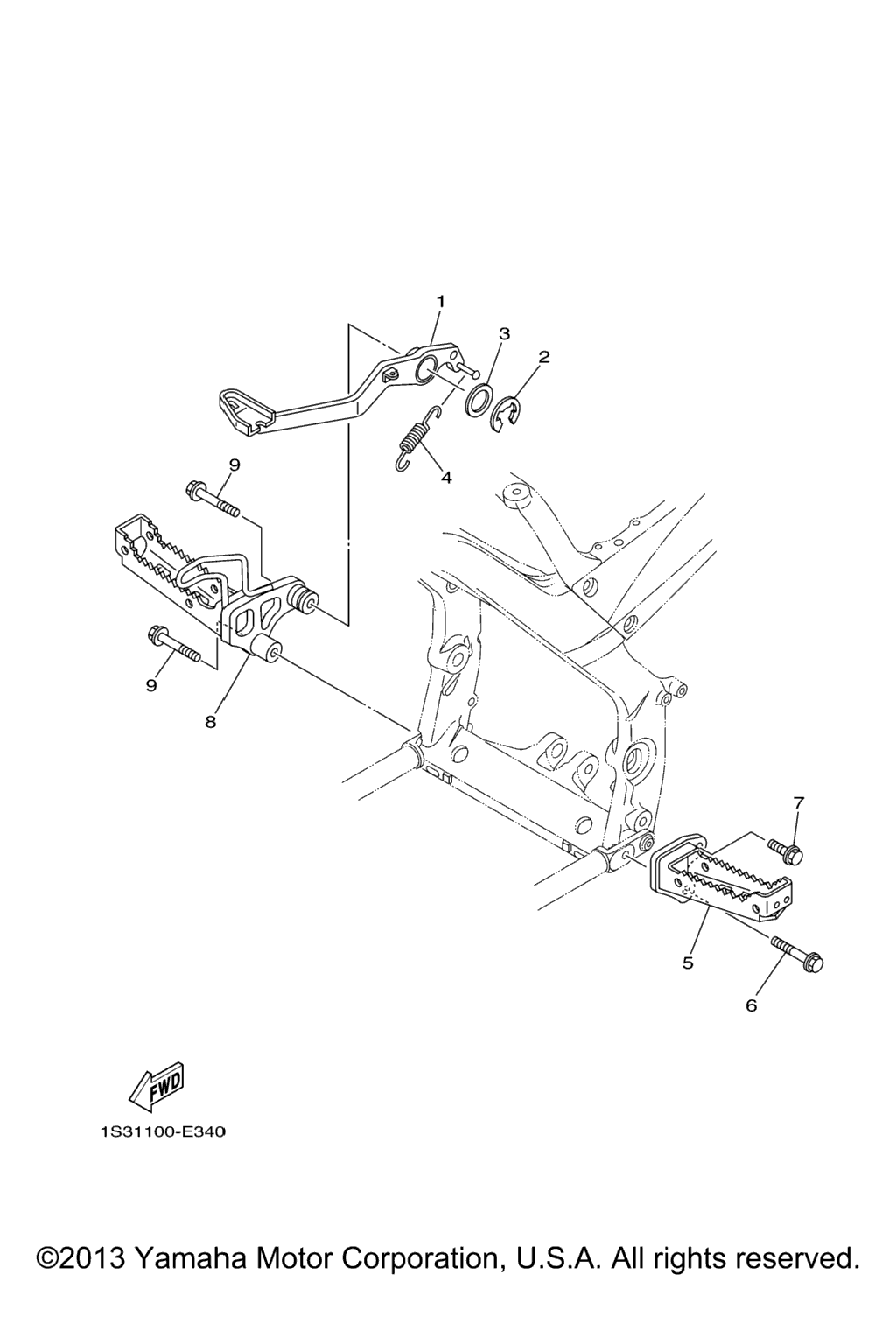 1
3
2
4
9
9
8
7
5
6
FWD
1S31100-E340
©2013 Yamaha Motor Corporation, U.S.A. All rights reserved.