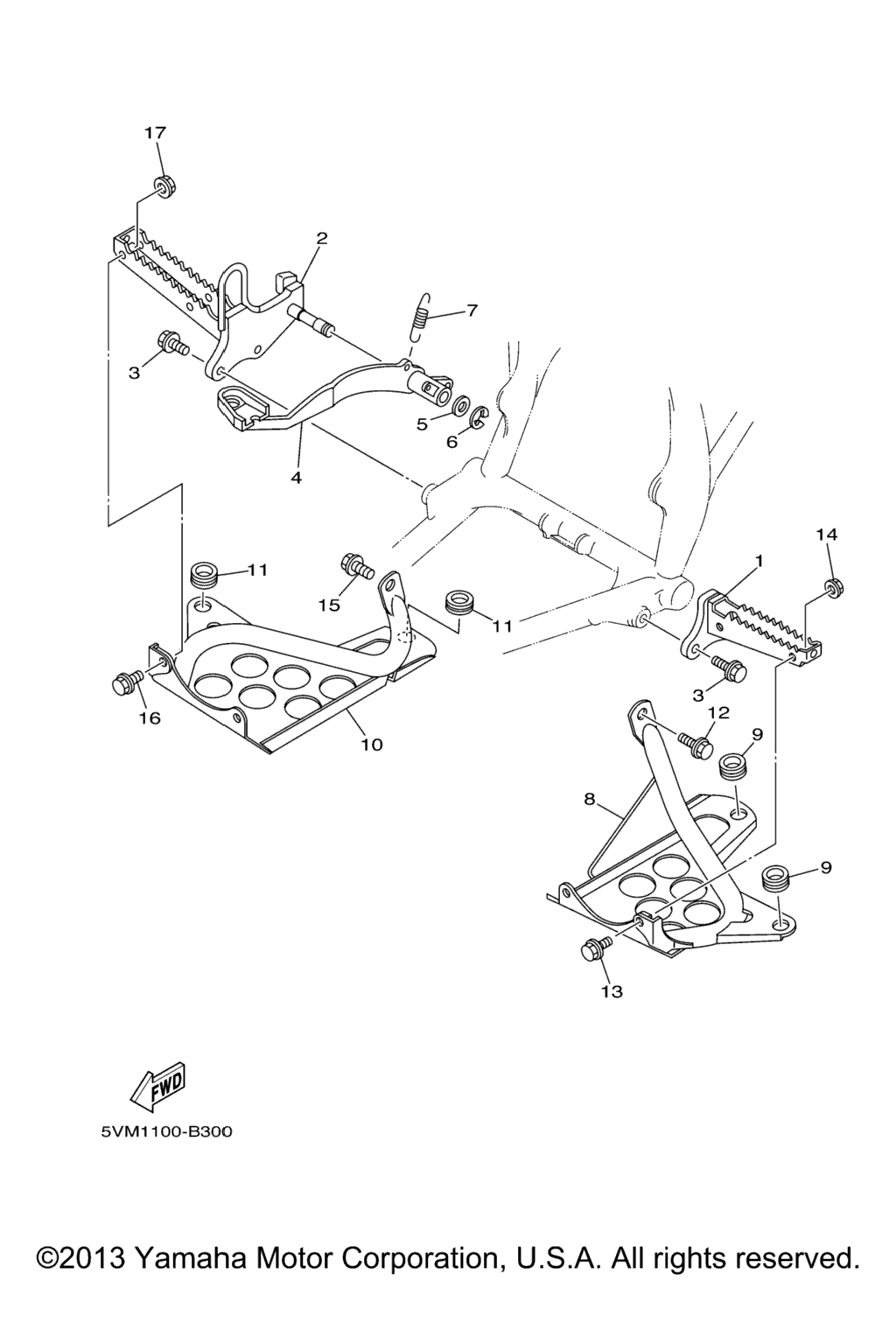 17
2
7
3
5
6
4
14
1
11
15
11
3
16
10
12
9
8
9
13
FWD
5VM1100-B300

©2013 Yamaha Motor Corporation, U.S.A. All rights reserved.