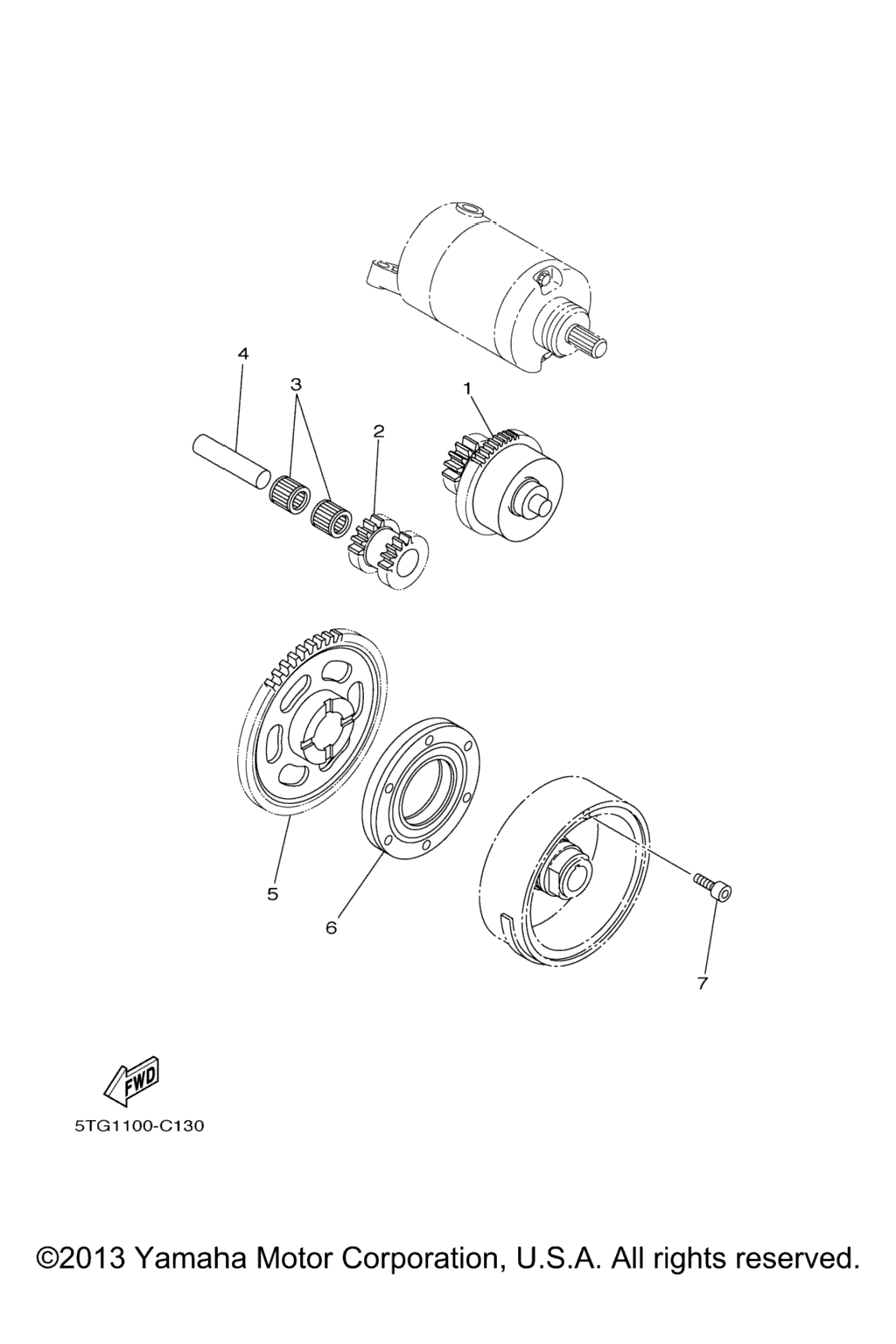 4
3
2
1
5
6
7
FWD
5TG1100-C130
©2013 Yamaha Motor Corporation, U.S.A. All rights reserved.