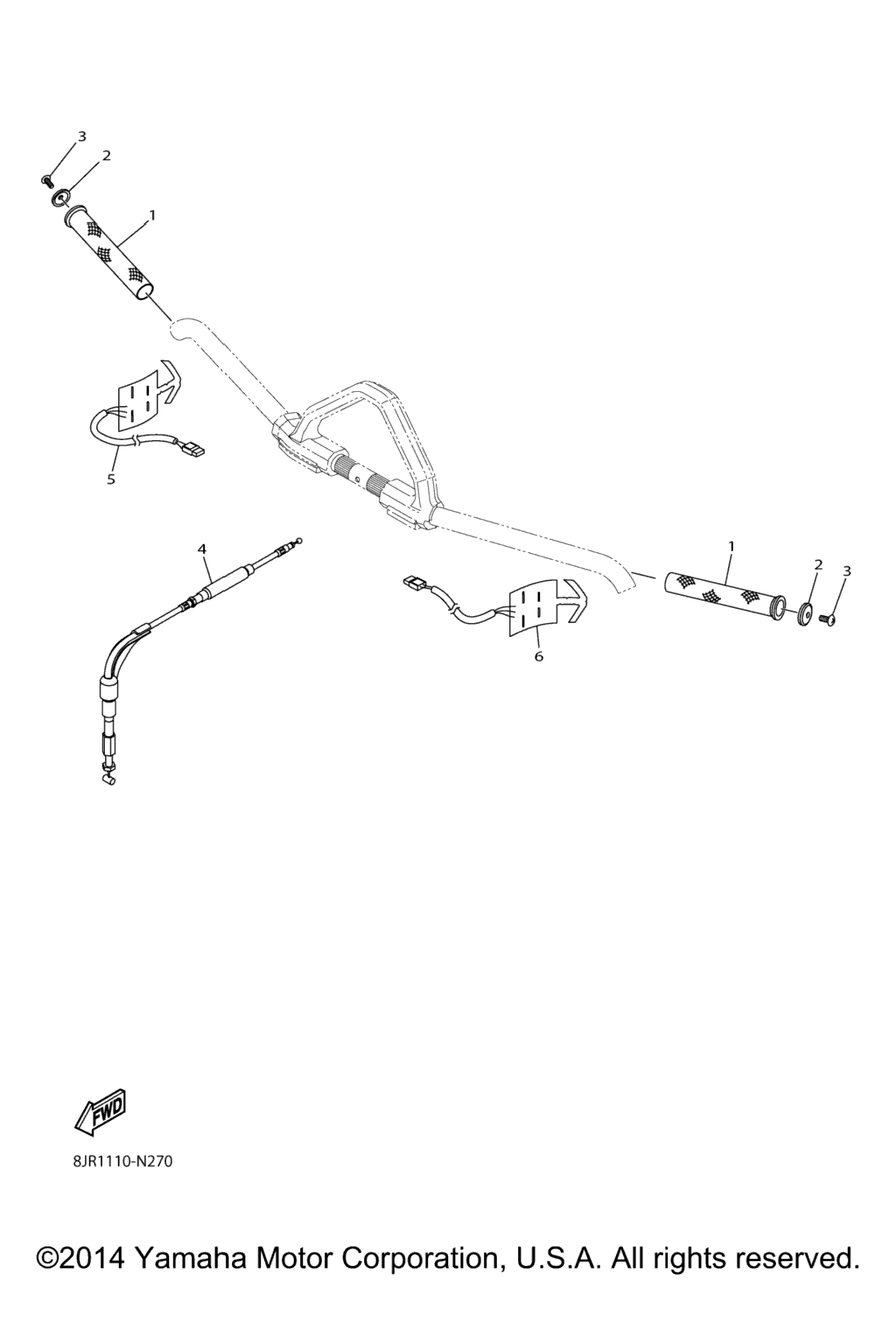 3
2
1
5
4
1
2
3
6
FWD
8JR1110-N270

©2014 Yamaha Motor Corporation, U.S.A. All rights reserved.