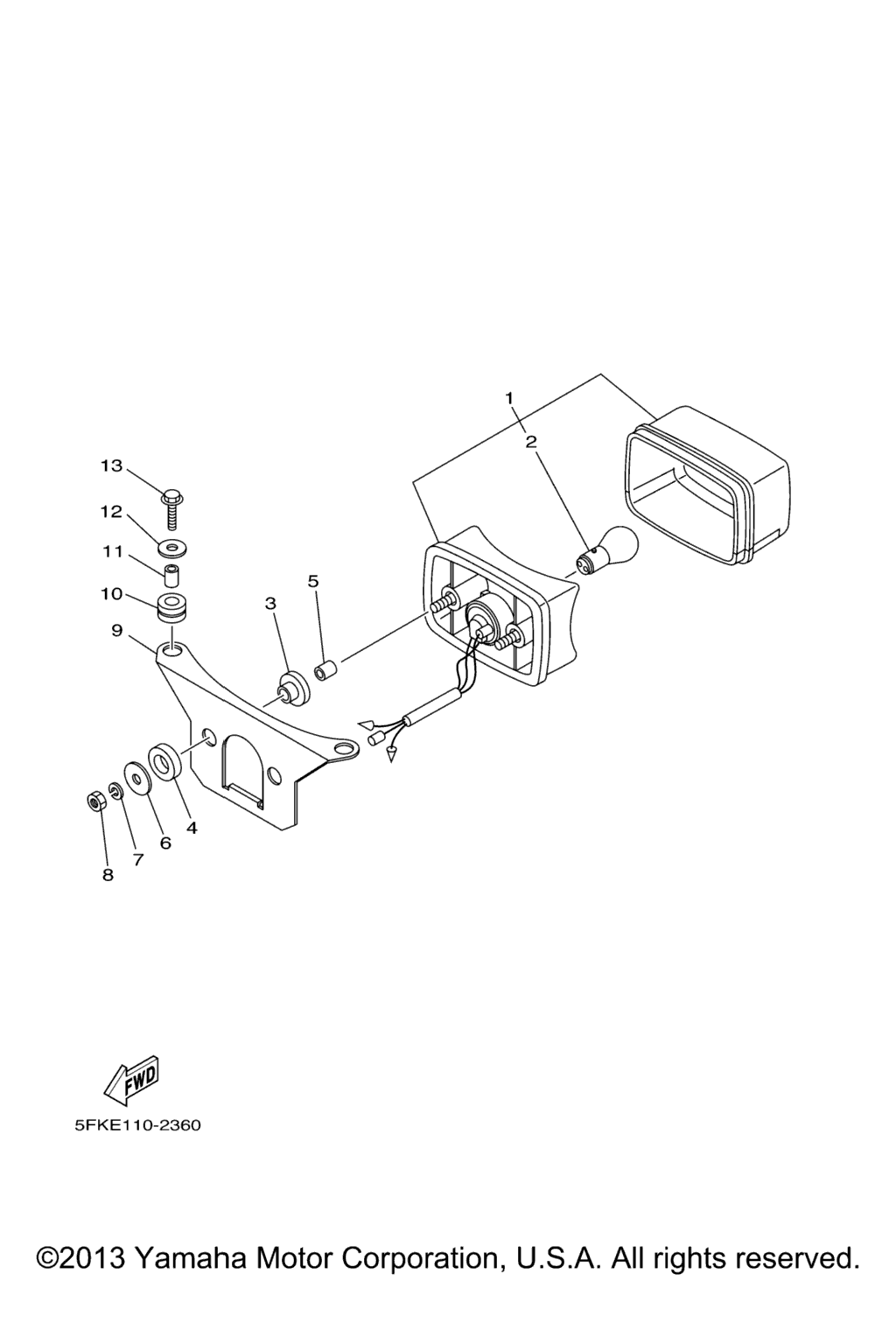 1
2
13
12
11
10
9
3
5
4
6
7
8

FWD

5FKE110-2360

©2013 Yamaha Motor Corporation, U.S.A. All rights reserved.