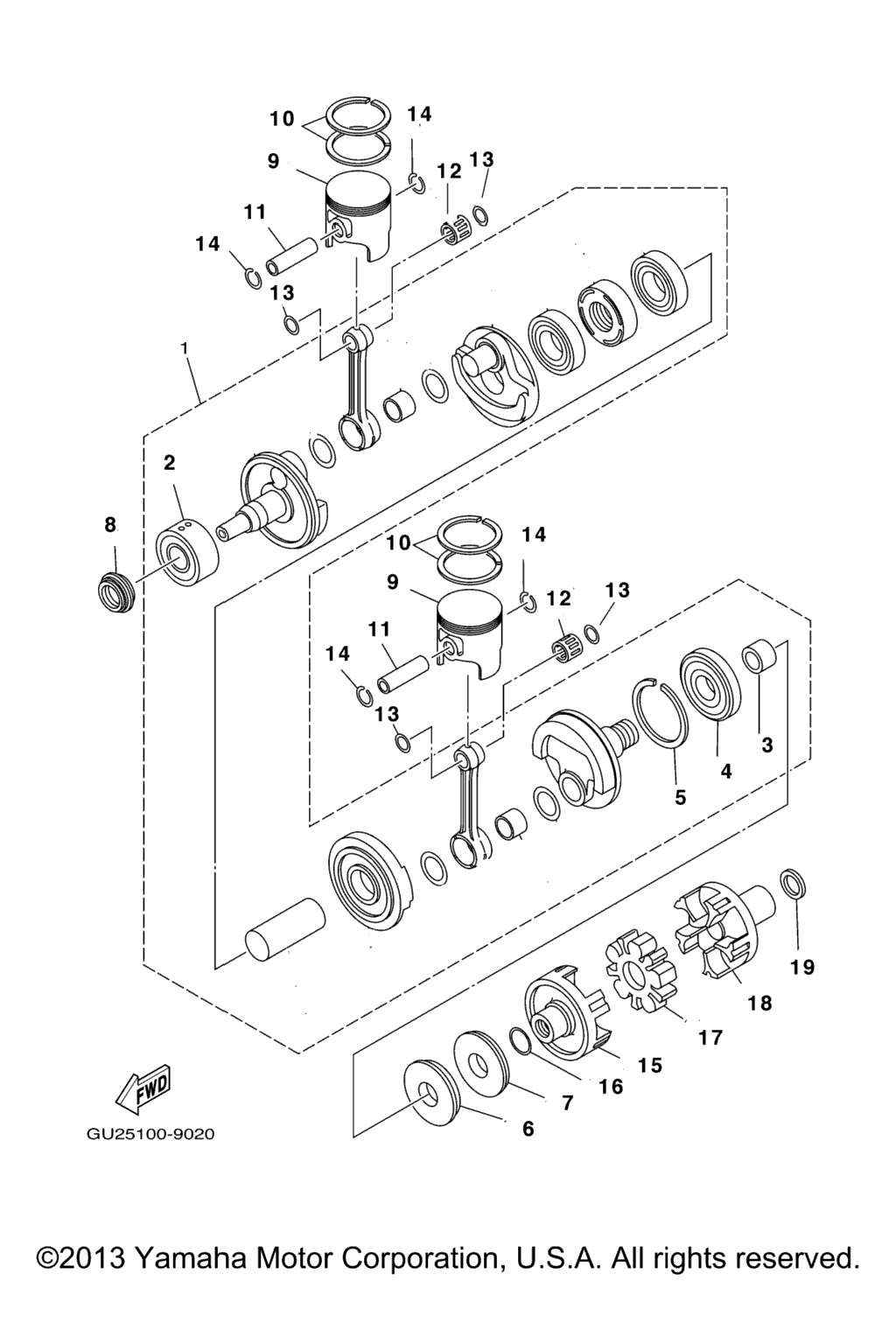 10
14
9
12
13
11
14
13
1
2
8
10
14
9
12
13
11
14
13
3
4
5
19
18
17
15
16
7
6
FWD
GU25100-9020

©2013 Yamaha Motor Corporation, U.S.A. All rights reserved.