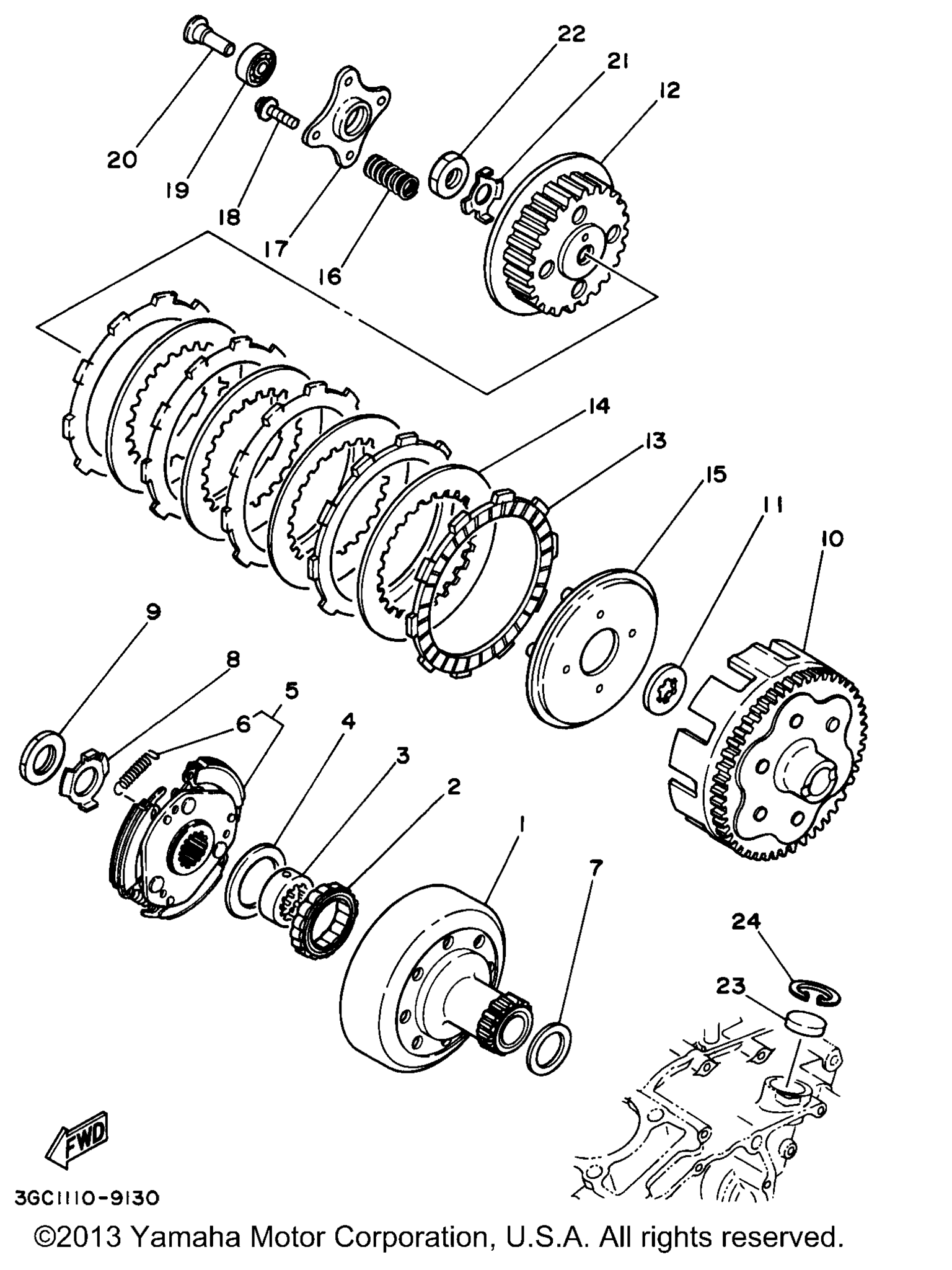 22
21
12
20
19
18
17
16
14
13
15
11
10
9
8
5
6
4
3
2
1
7
24
23
FWD
3GC1110-9130
©2013 Yamaha Motor Corporation, U.S.A. All rights reserved.