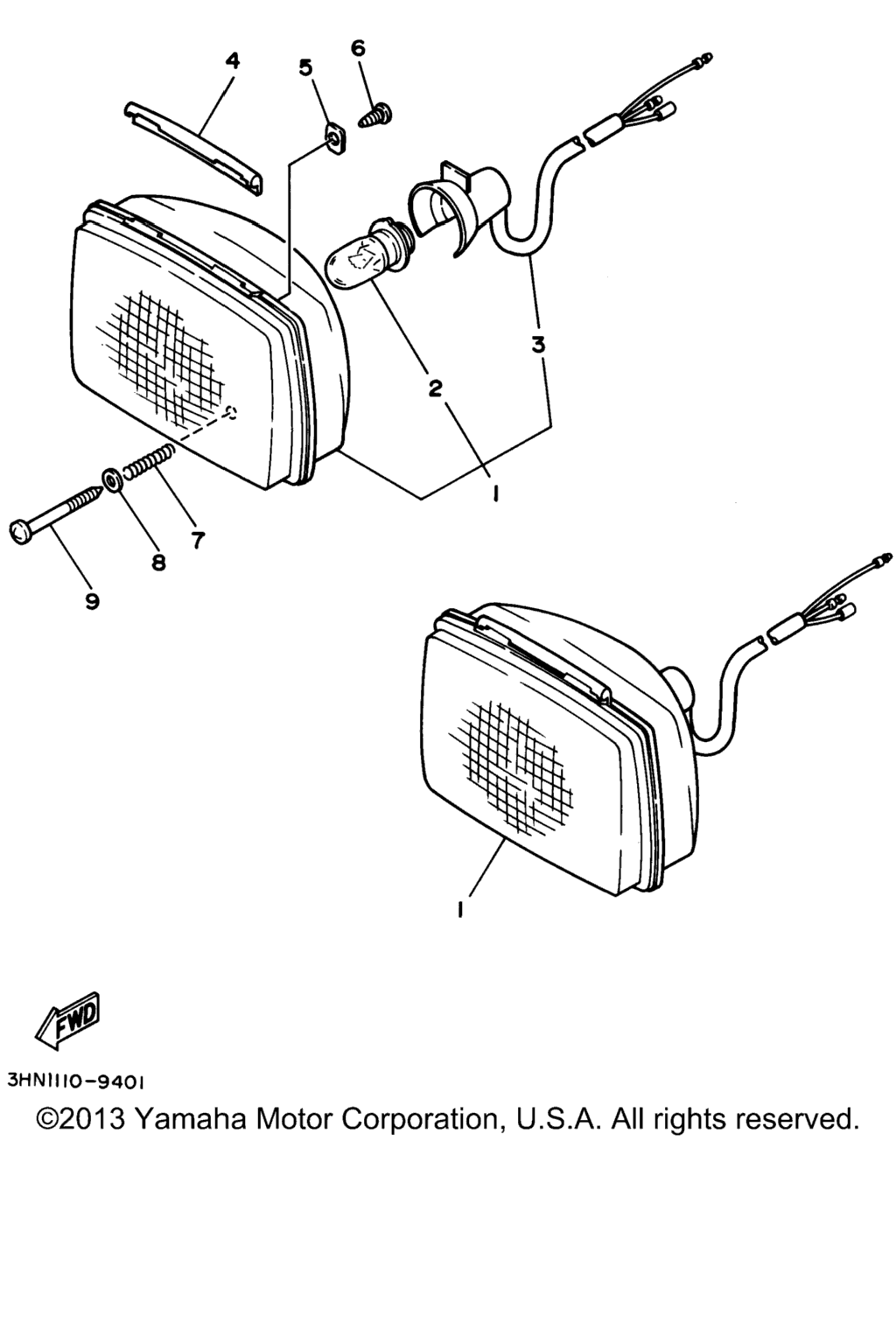 4
5
6
3
2
1
7
8
9
1
FWD
3HN1110-9401
©2013 Yamaha Motor Corporation, U.S.A. All rights reserved.