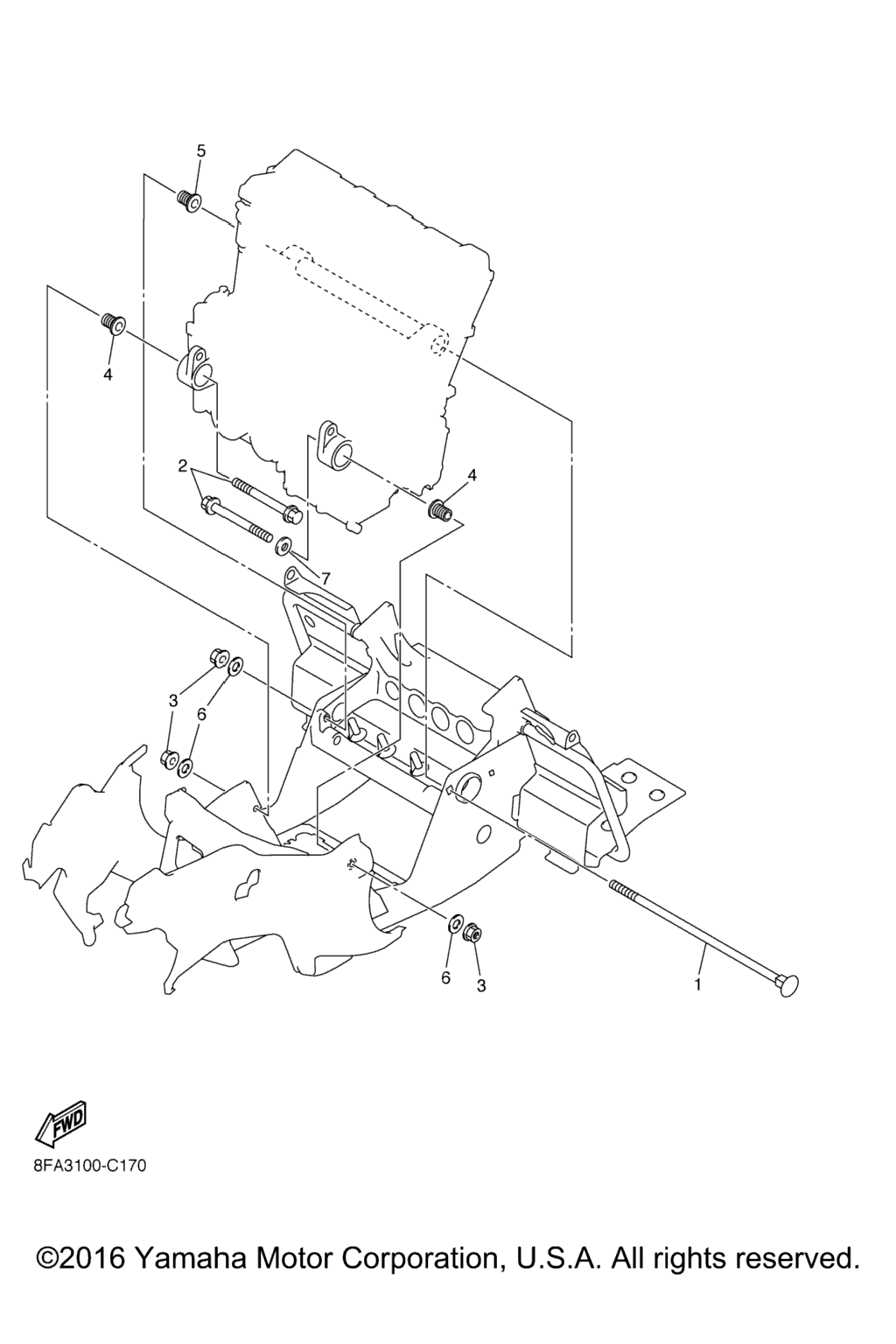 5

4

2

4

7

3

6

6

3

1

FWD

8FA3100-C170

©2016 Yamaha Motor Corporation, U.S.A. All rights reserved.