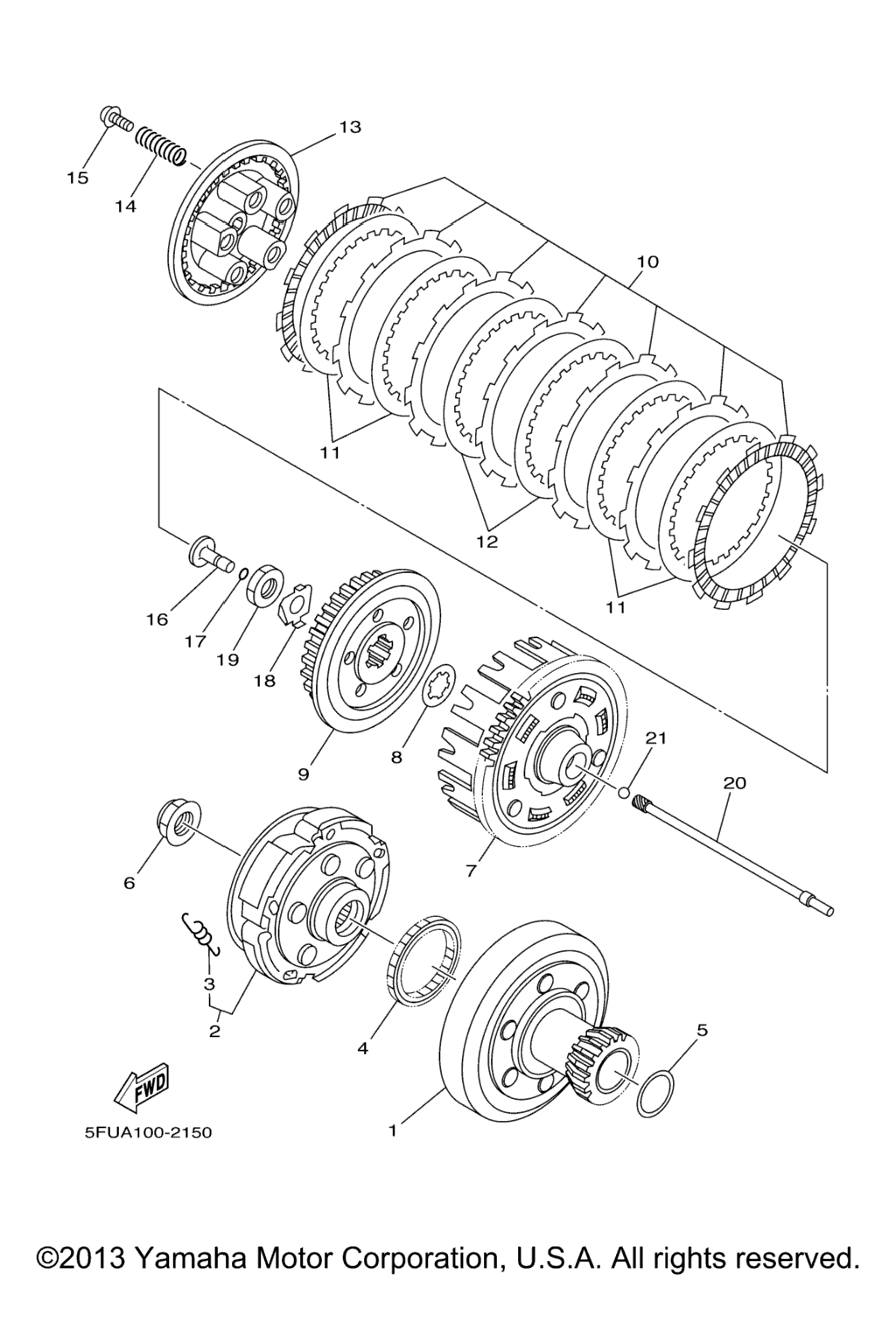 13
15
14
10
11
12
11
16
17
19
18
9
8
21
20
7
6
3
2
4
5
1
FWD
5FUA100-2150

©2013 Yamaha Motor Corporation, U.S.A. All rights reserved.