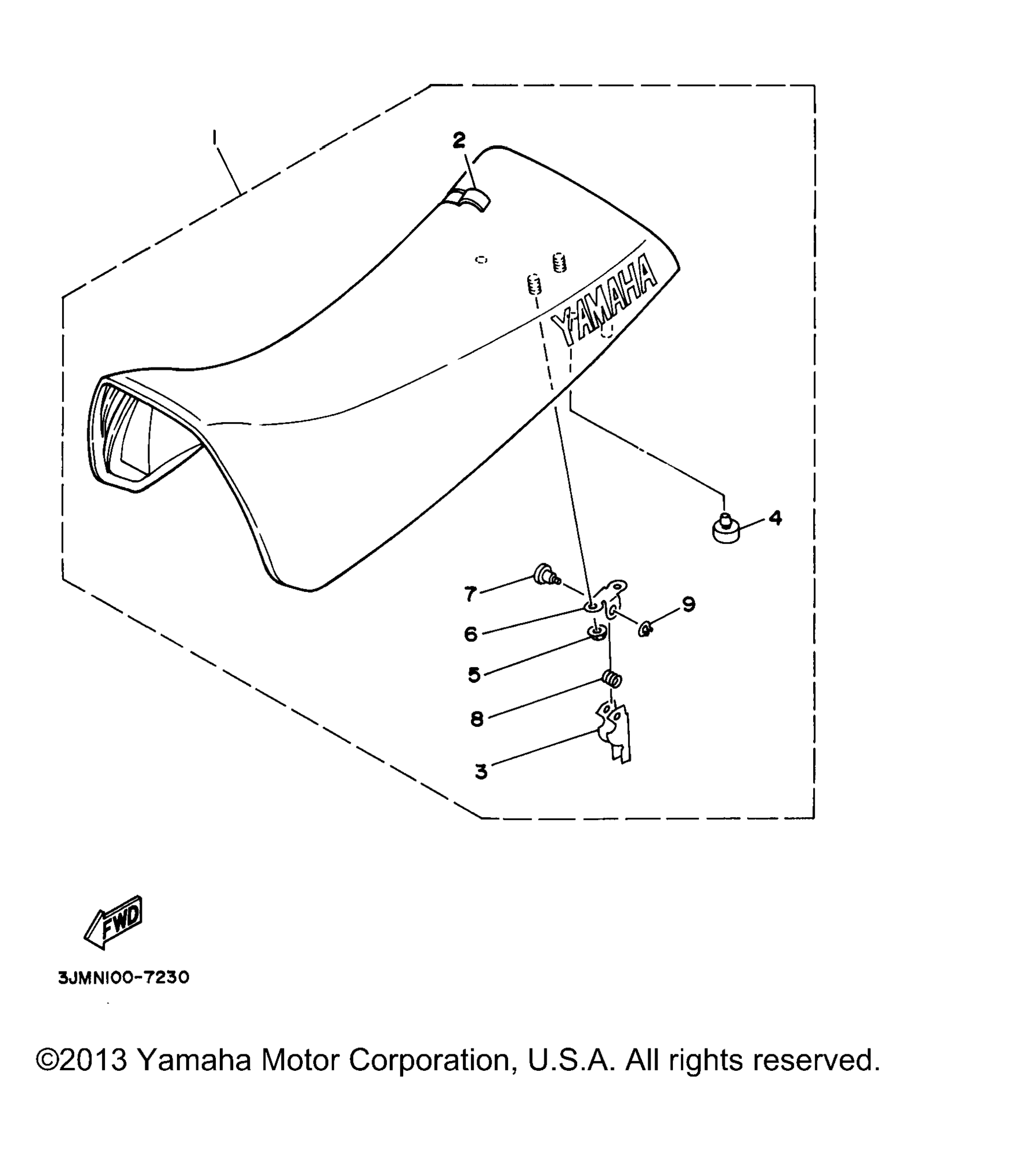 1
2
YAMAHA
4
7
9
6
5
8
3
FWD
3JMN100-7230
©2013 Yamaha Motor Corporation, U.S.A. All rights reserved.