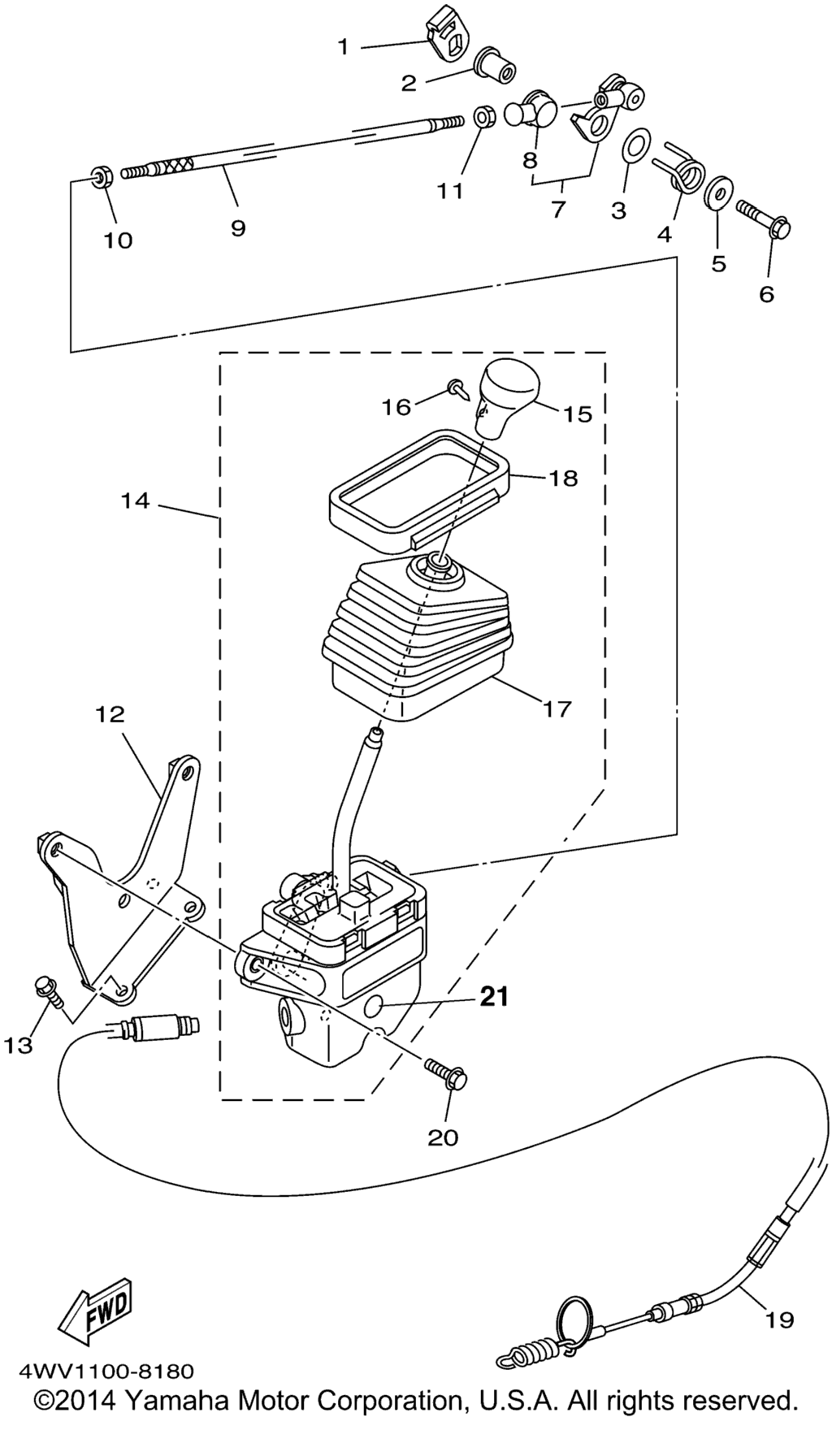 1
2
8
11
7
3
4
5
6
10
9
16
15
18
14
17
12
21
13
20
19
FWD
4WV1100-8180
©2014 Yamaha Motor Corporation, U.S.A. All rights reserved.