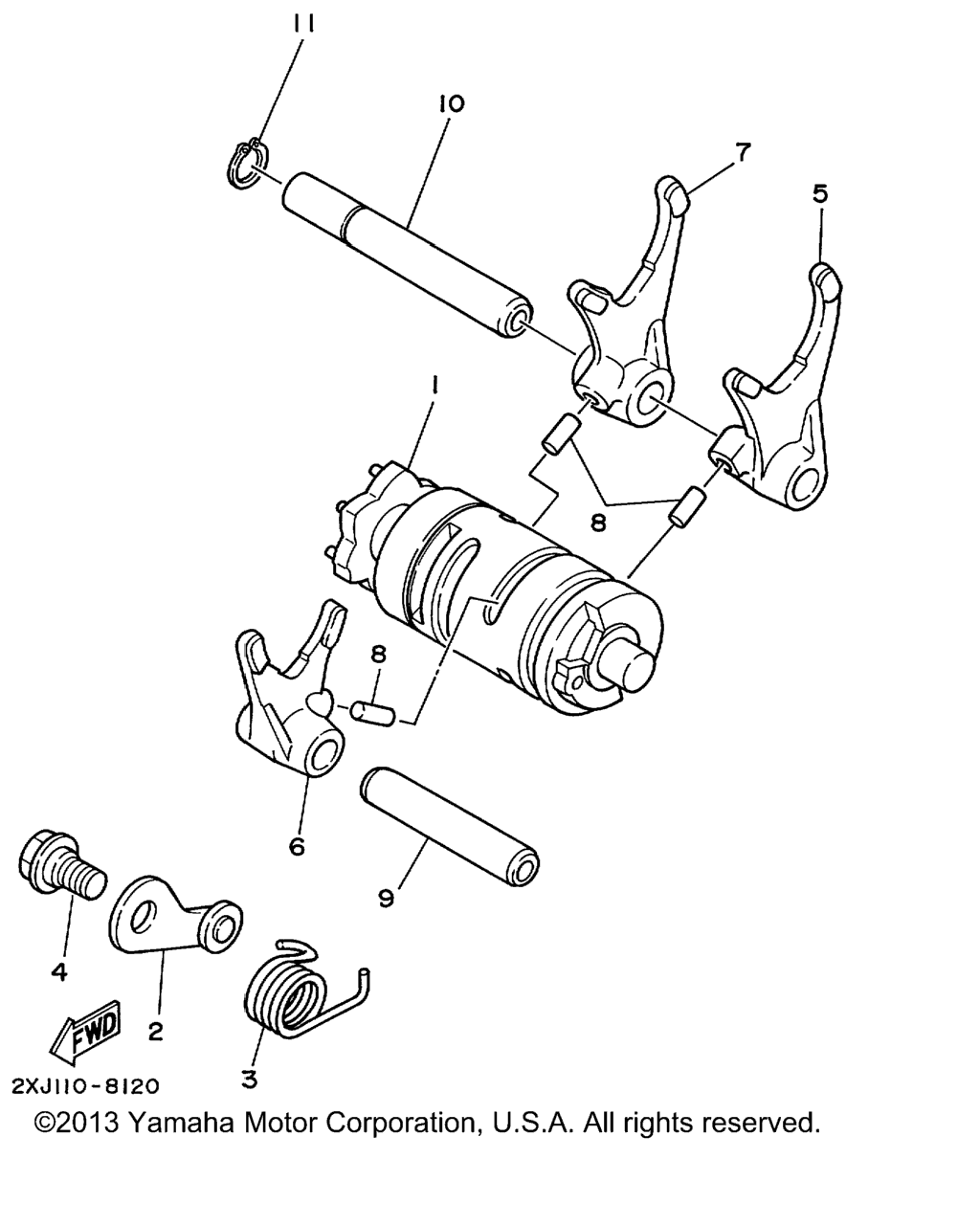 11
10
7
5
1
8
8
6
9
4
2
3
FWD
2XJ110-8120
©2013 Yamaha Motor Corporation, U.S.A. All rights reserved.