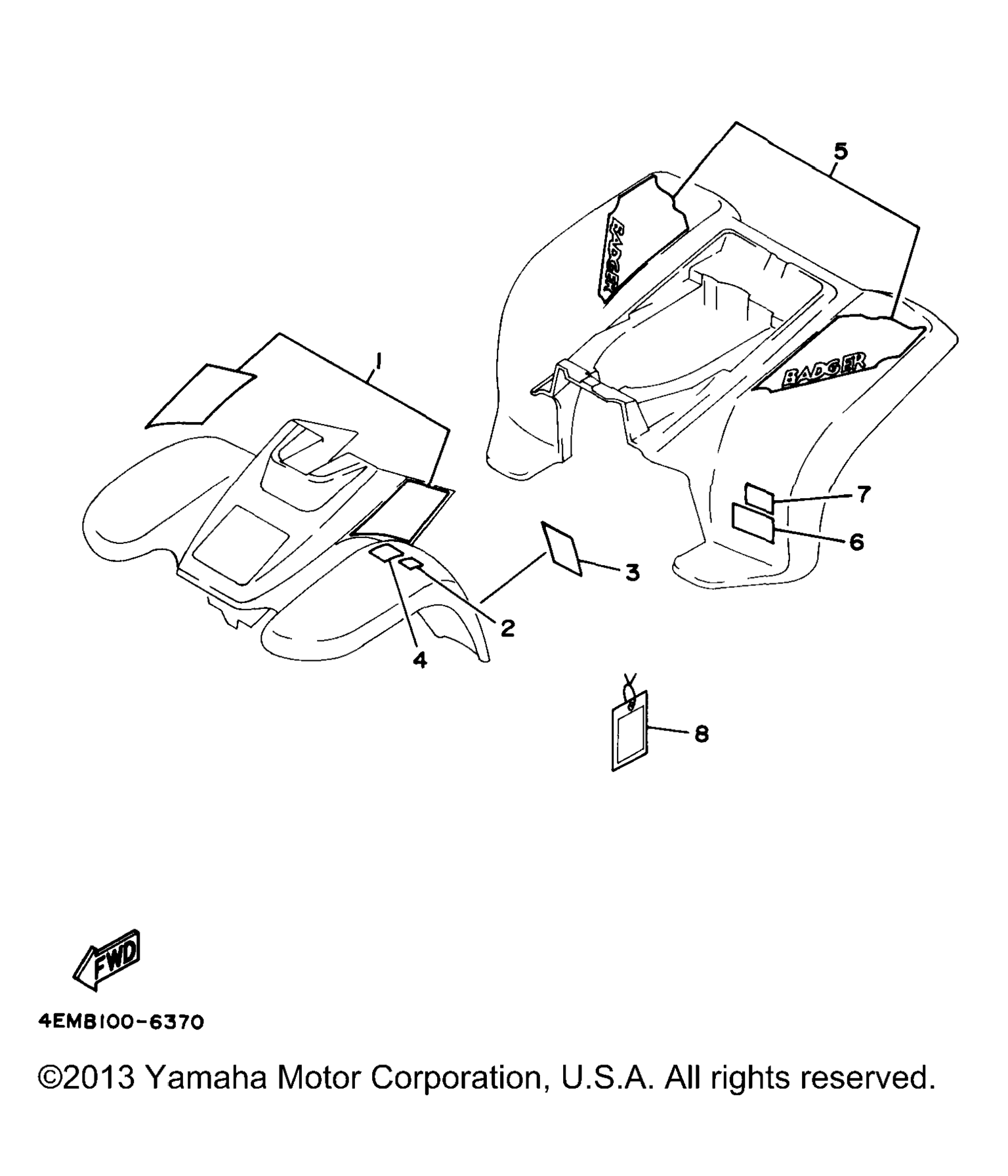 5

BADGER

BADGER

1

7

6

3

2

4

8

FWD

4EM8100-6370

©2013 Yamaha Motor Corporation, U.S.A. All rights reserved.