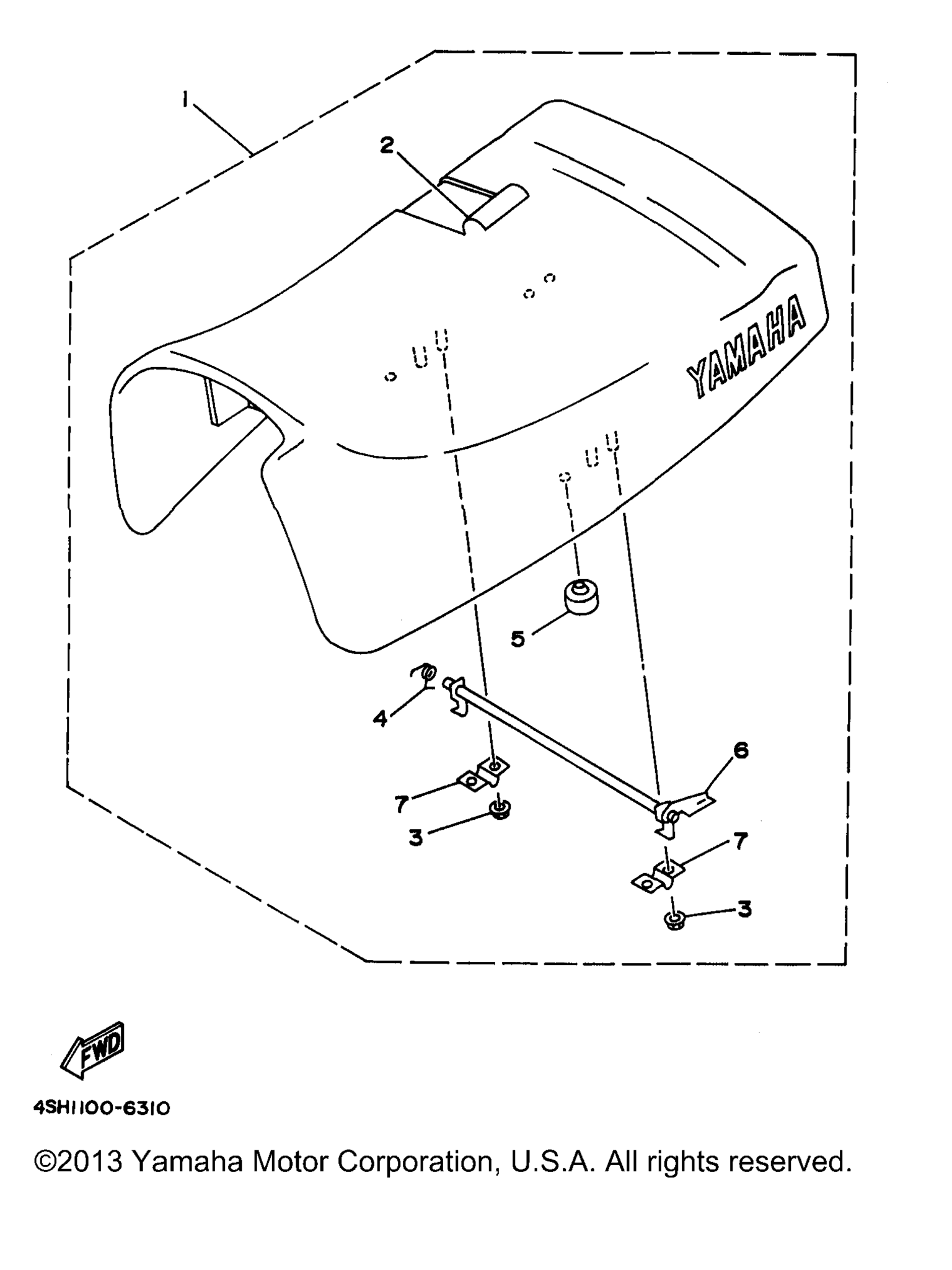 1
2
YAMAHA
5
4
6
7
3
7
3
FWD
4SH1100-6310
©2013 Yamaha Motor Corporation, U.S.A. All rights reserved.