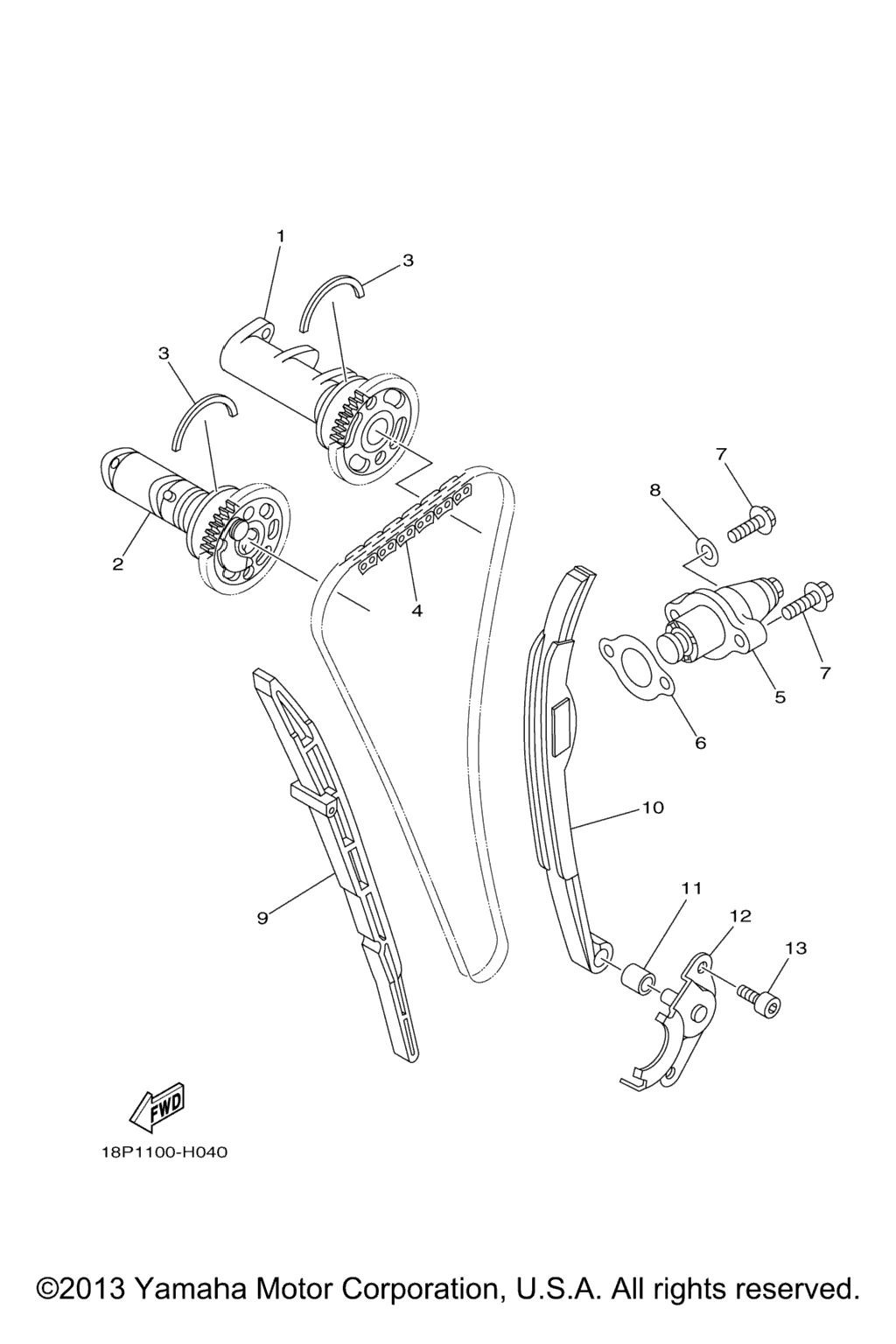 1
3
3
7
8
2
4
7
5
6
10
9
11
12
13
FWD
18P1100-H040

©2013 Yamaha Motor Corporation, U.S.A. All rights reserved.