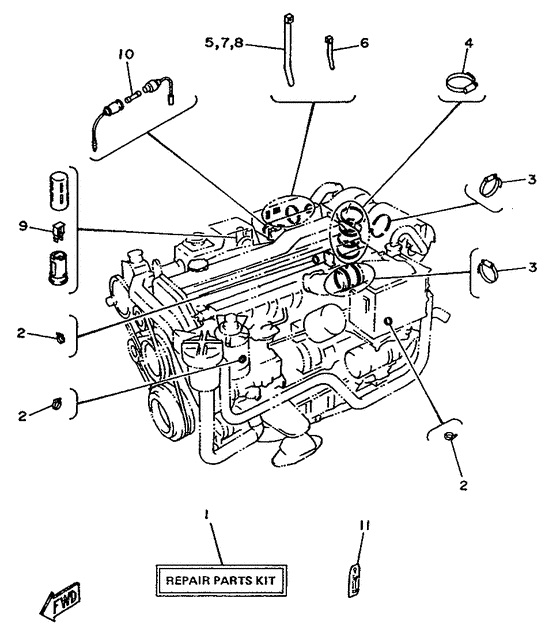 10

5,7,8

6

4

3

9

3

2

2

2

1

11

REPAIR PARTS KIT

FWD