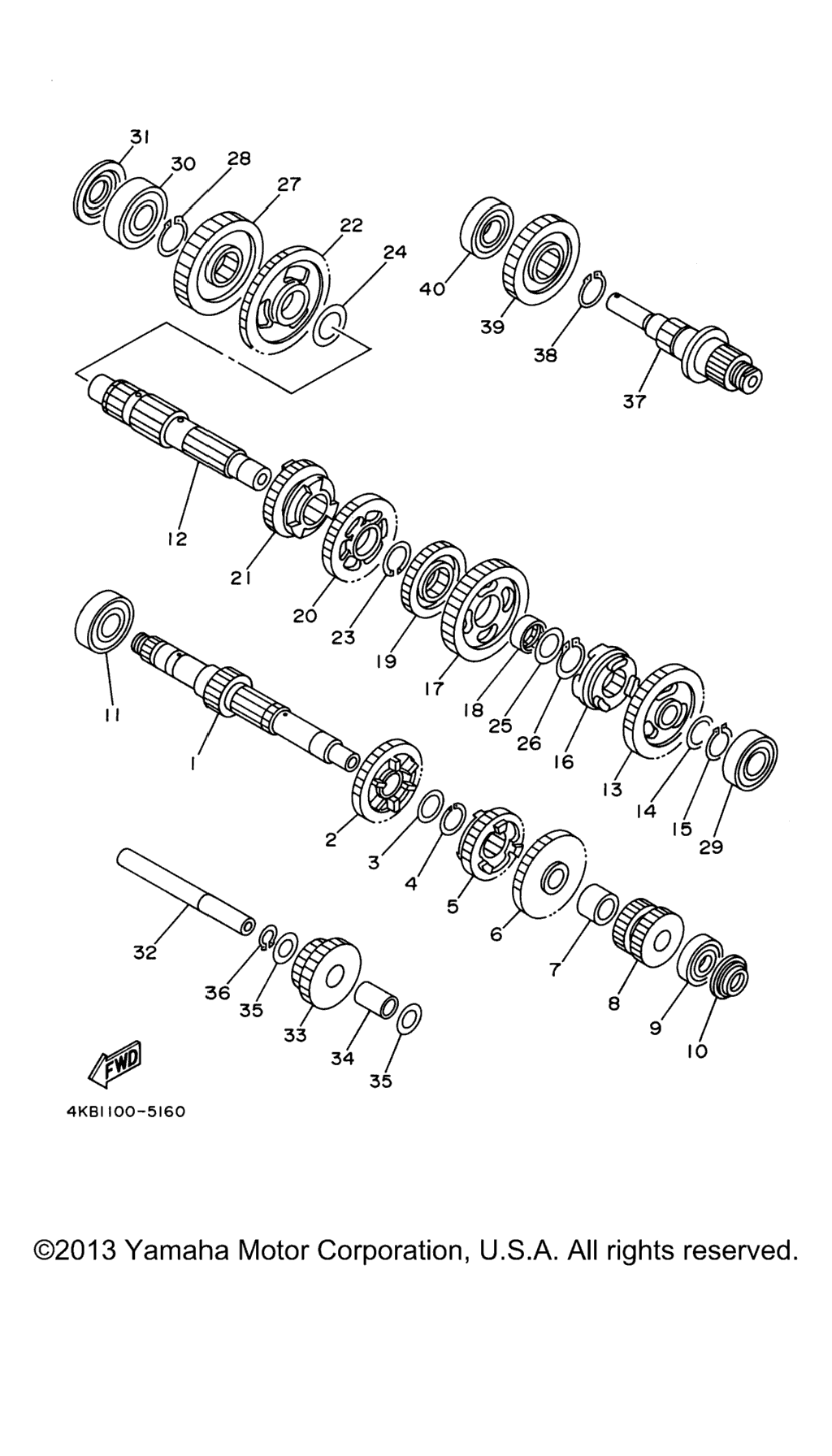 31
30
28
27
22
24
40
39
38
37
12
21
20
23
19
17
18
25
26
16
13
14
15
29
11
1
2
3
4
5
6
7
8
9
10
32
36
35
33
34
35
FWD
4KB1100-5160

©2013 Yamaha Motor Corporation, U.S.A. All rights reserved.