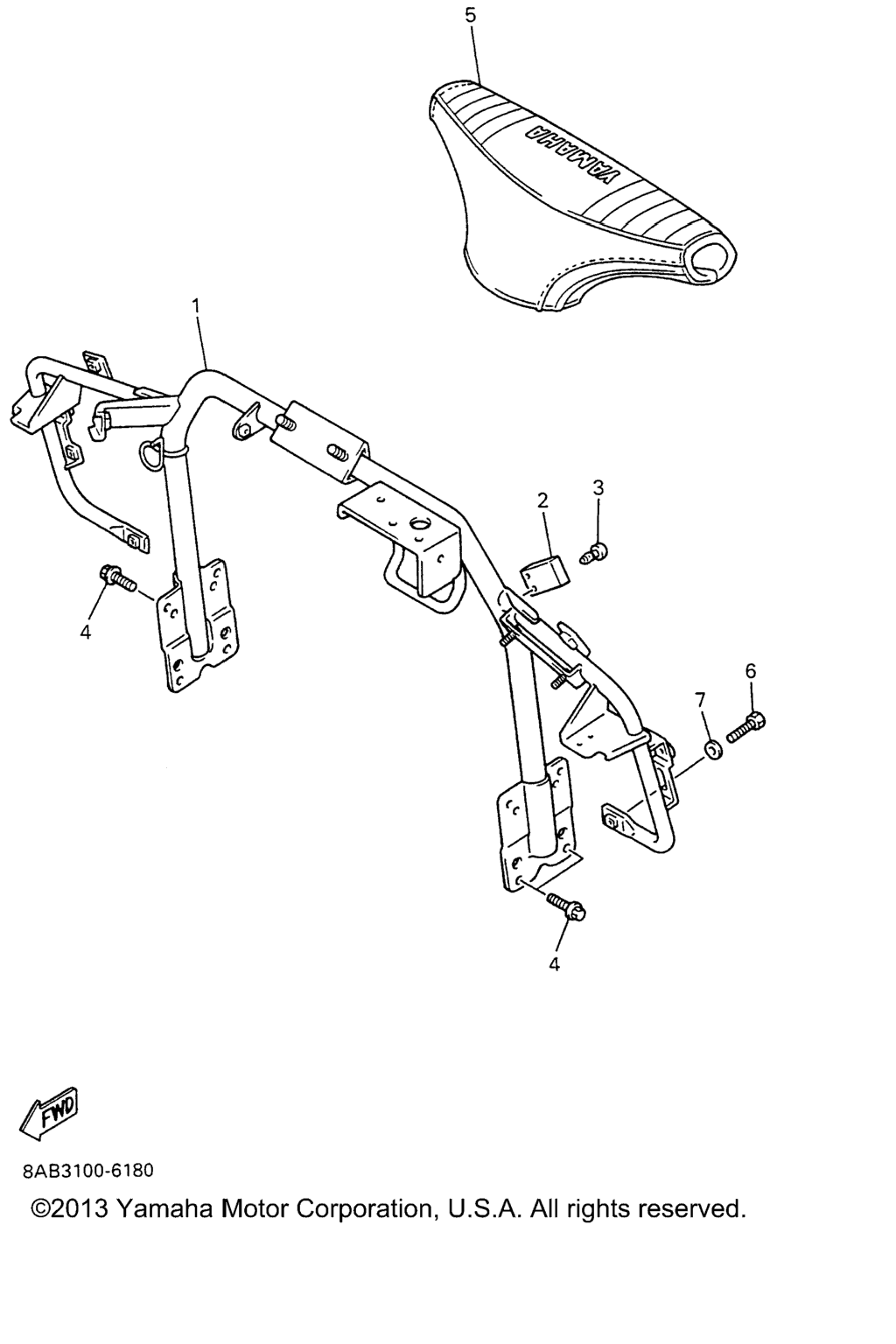 5

YAMAHA

1

2

3

4

6

7

4

FWD

8AB3100-6180

©2013 Yamaha Motor Corporation, U.S.A. All rights reserved.