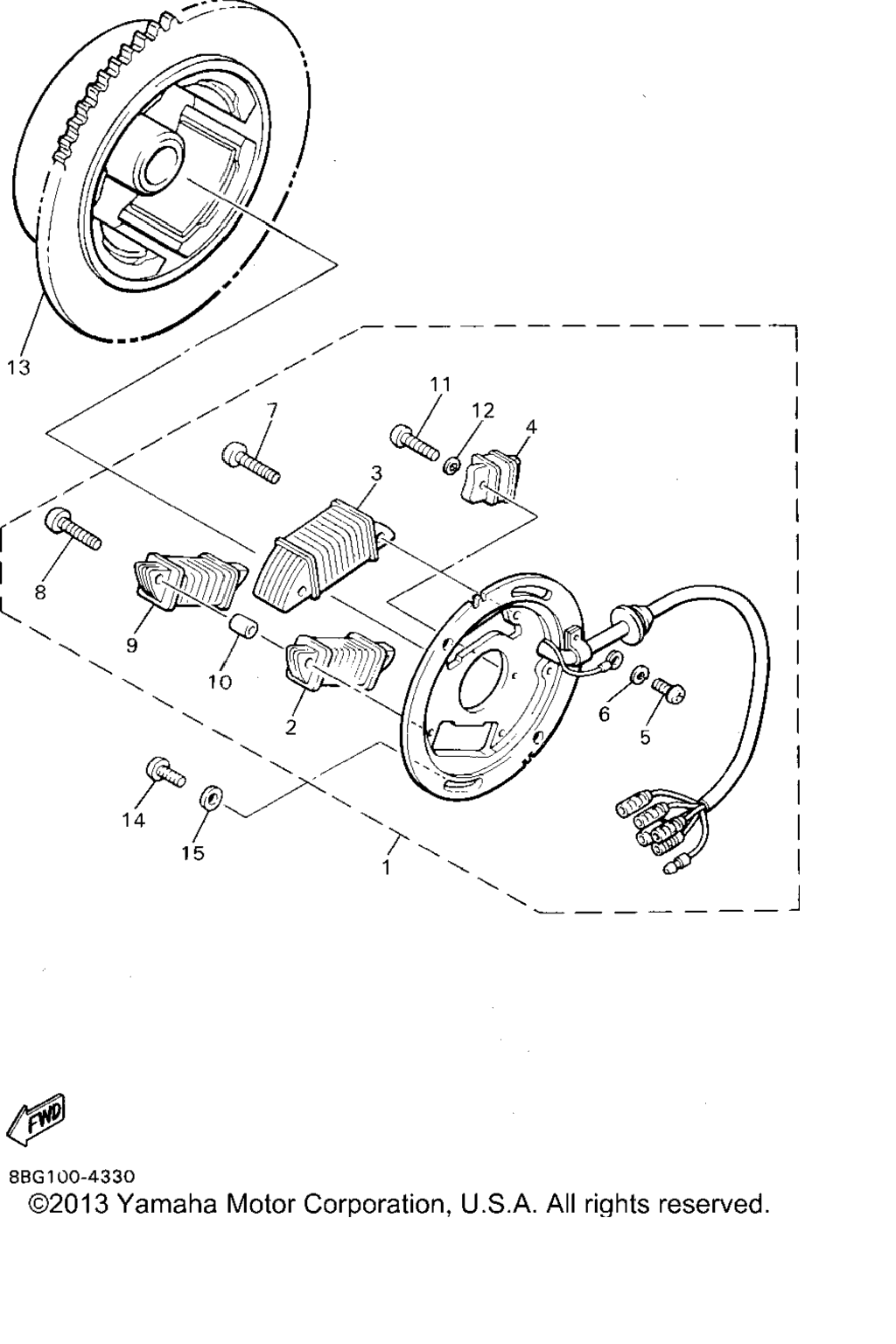 13

11

12

4

7

3

8

9

10

2

6

5

14

15

1

FWD

8BG100-4330
©2013 Yamaha Motor Corporation, U.S.A. All rights reserved.