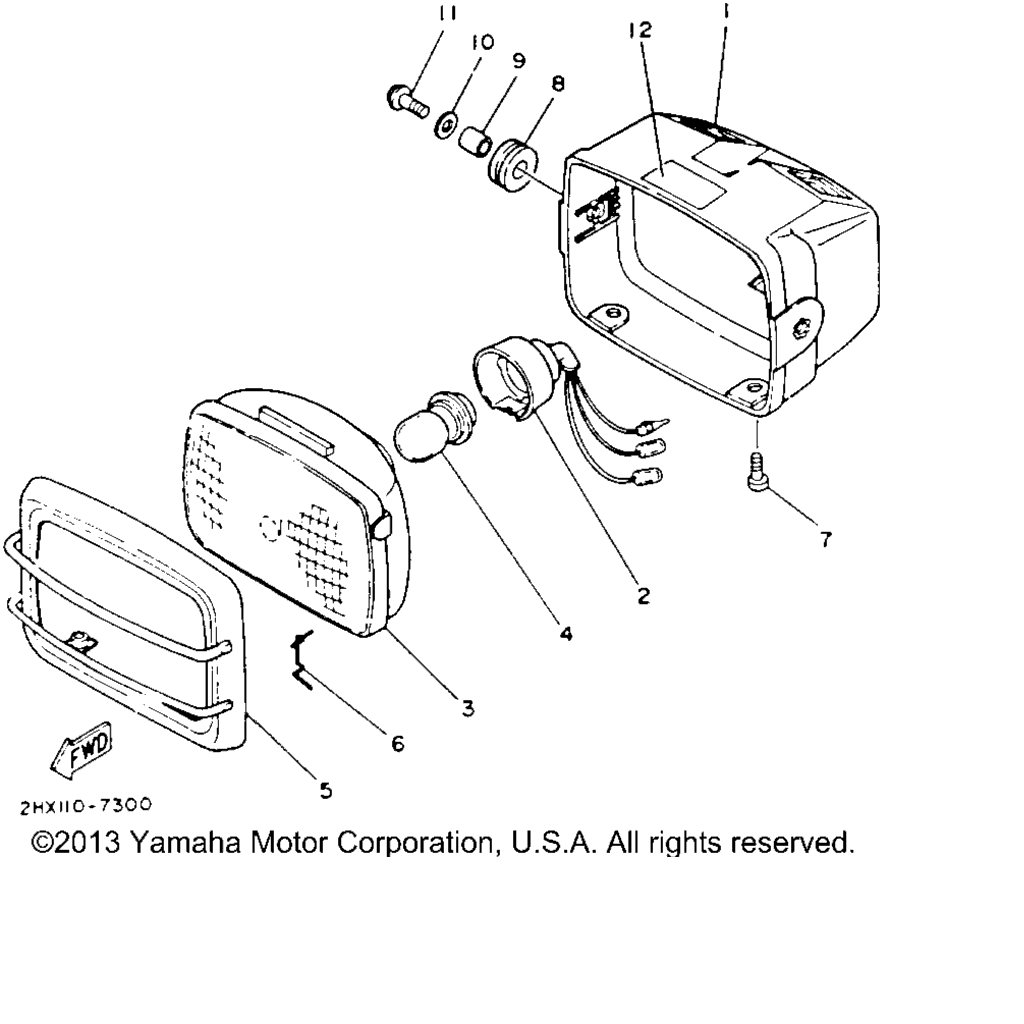 11
10
9
8
12
1
7
2
4
3
6
5
FWD
2HX110-7300
©2013 Yamaha Motor Corporation, U.S.A. All rights reserved.